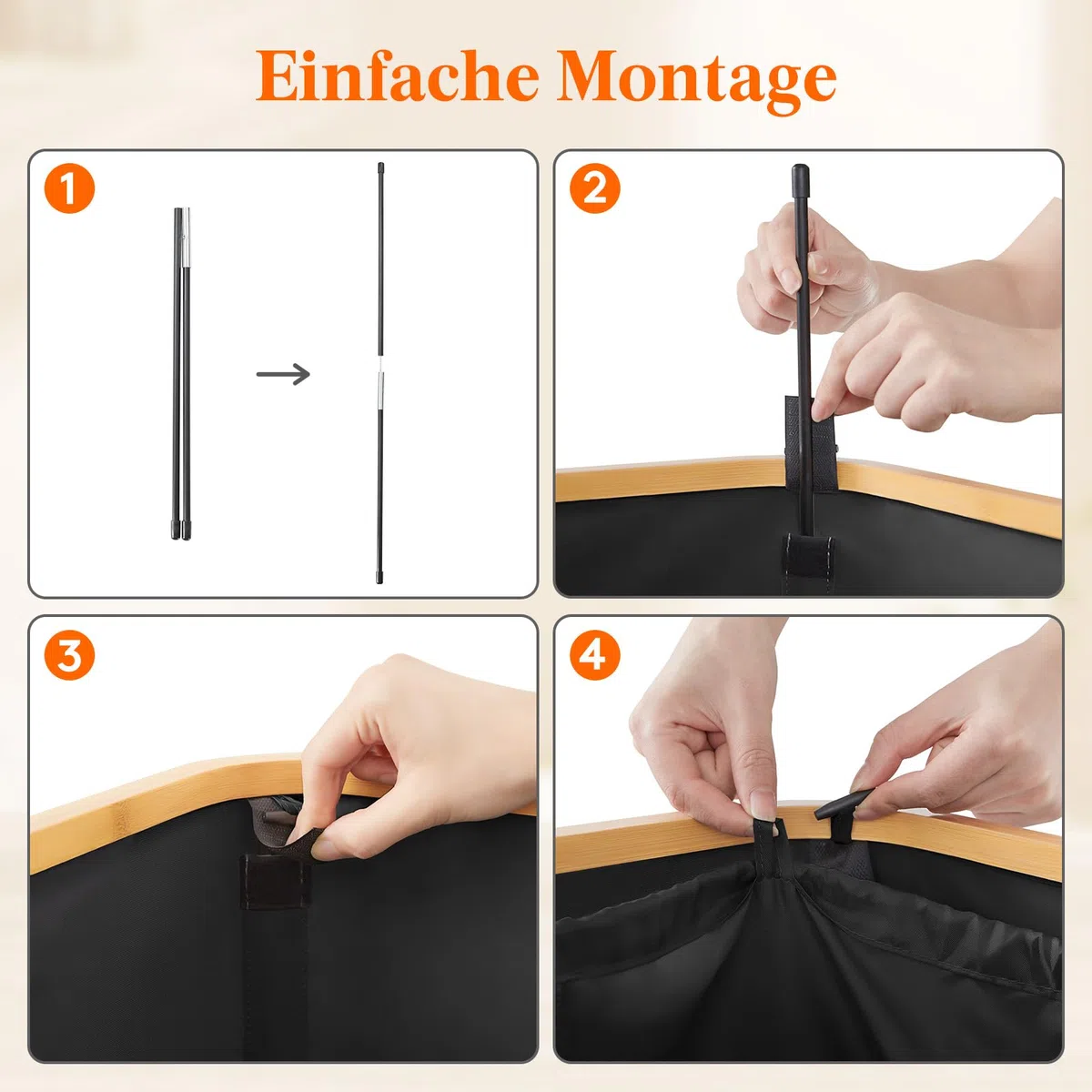 Einfache Montage

1

2

3

4