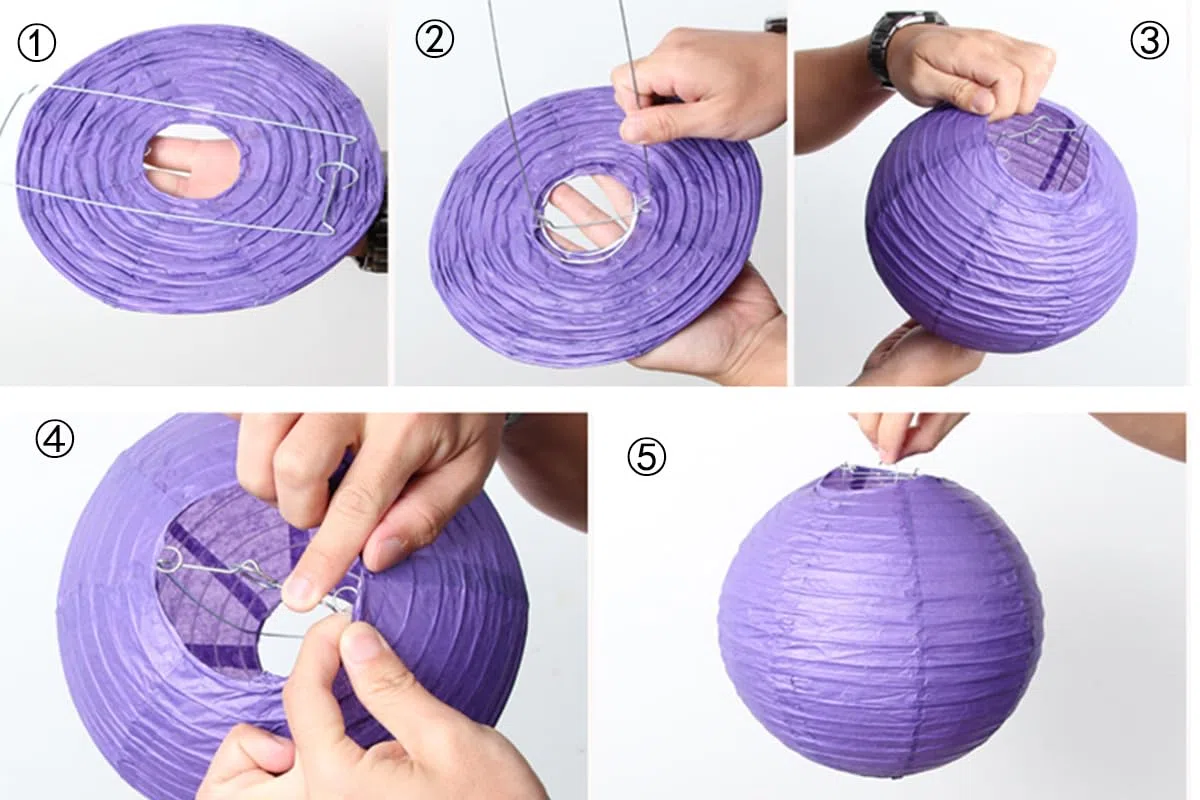 ①
②
③
④
⑤