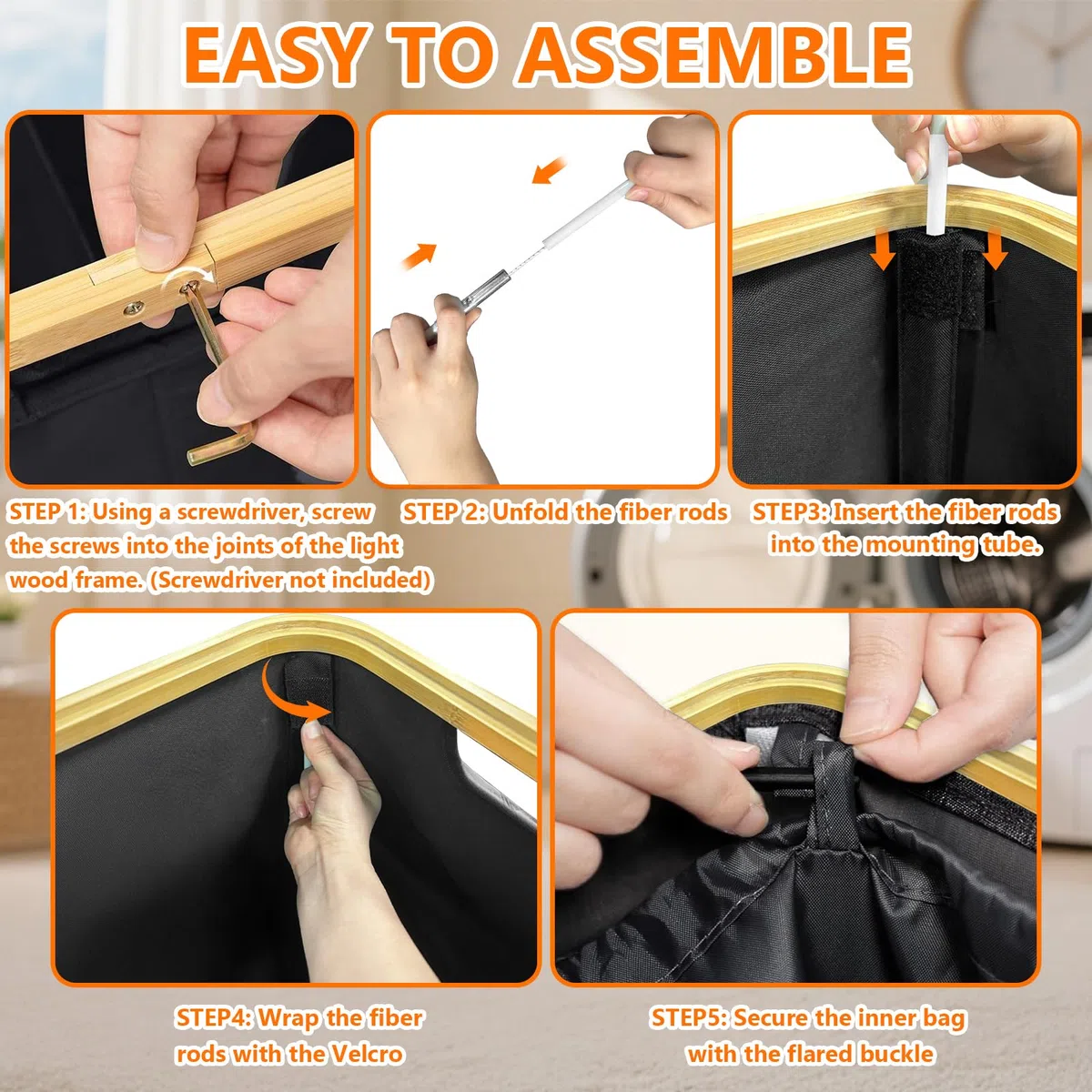 EASY TO ASSEMBLE

STEP 1: Using a screwdriver, screw the screws into the joints of the light wood frame. (Screwdriver not included)

STEP 2: Unfold the fiber rods

STEP3: Insert the fiber rods into the mounting tube.

STEP4: Wrap the fiber rods with the Velcro

STEP5: Secure the inner bag with the flared buckle