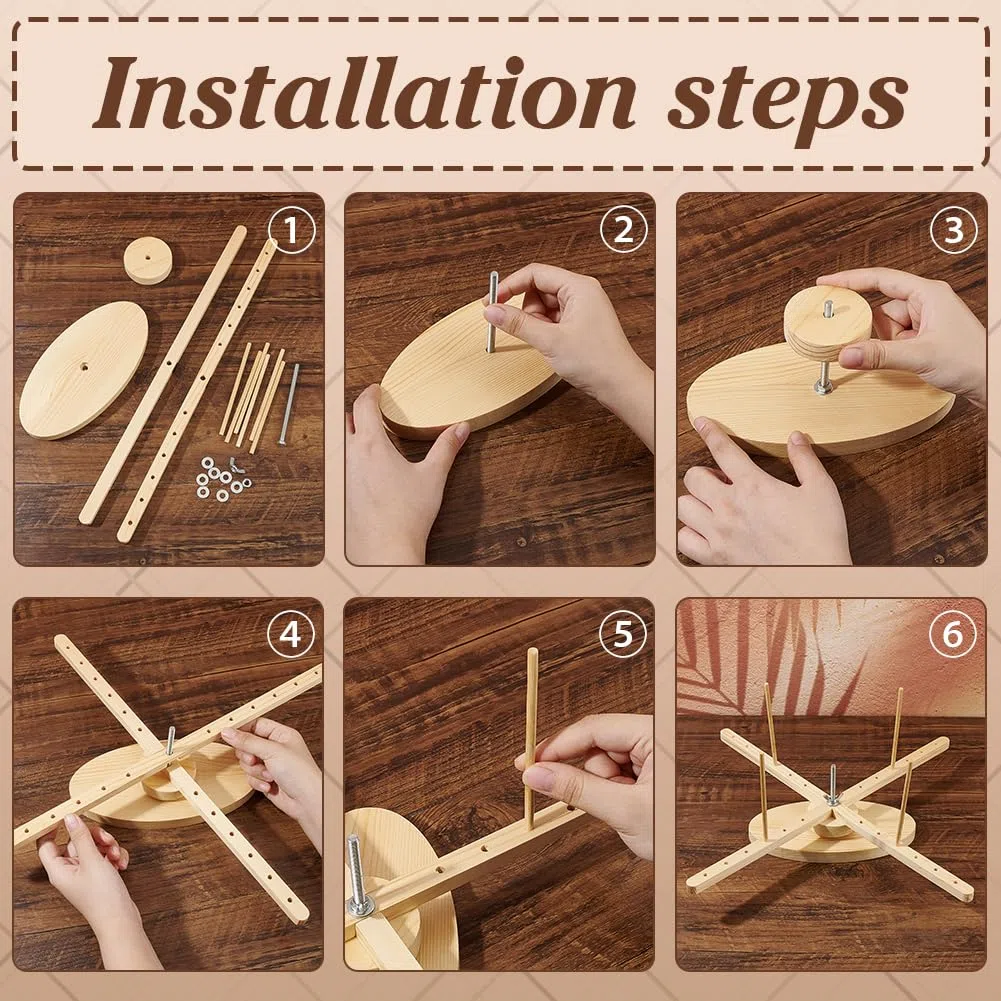 Installation steps

1

2

3

4

5

6