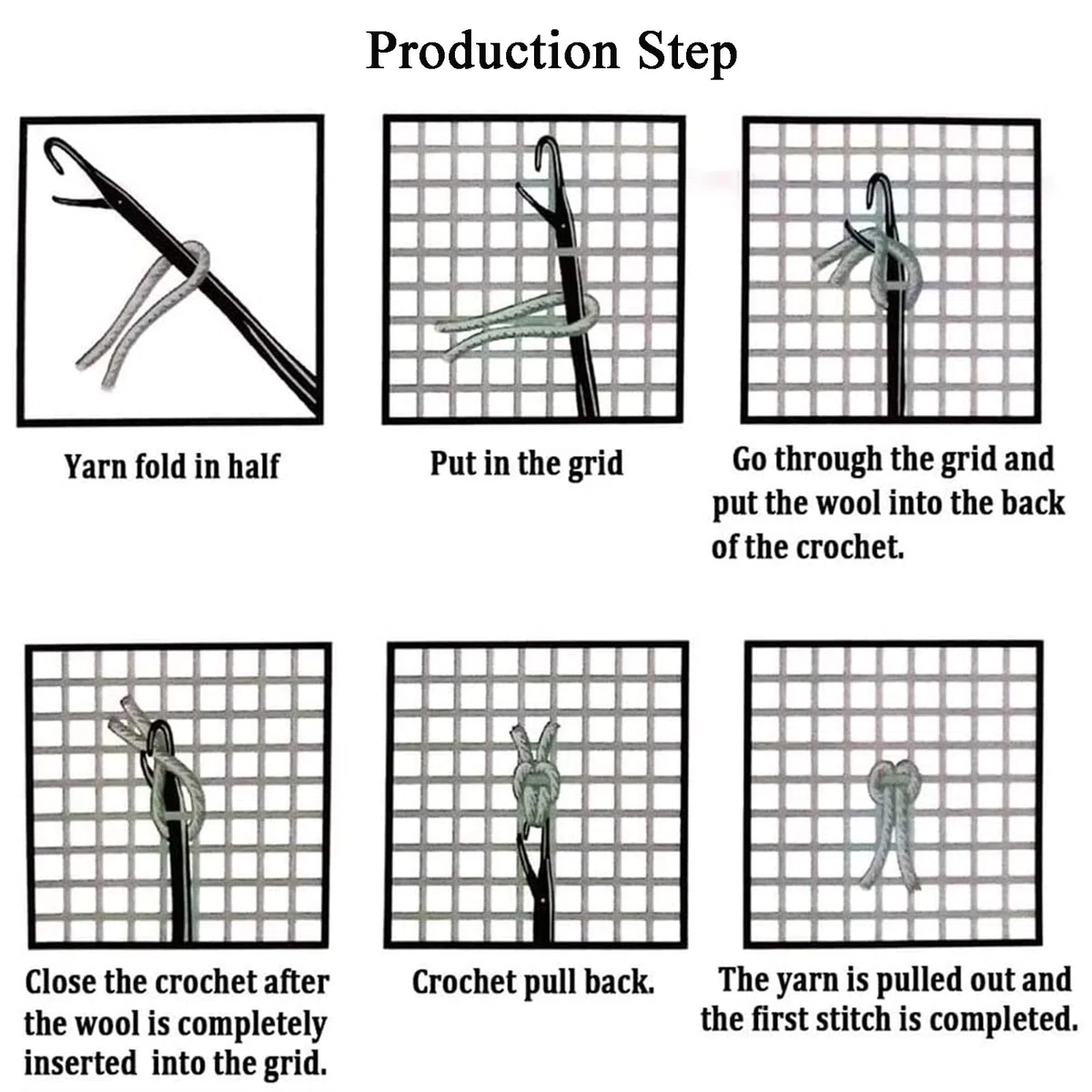 Production Step

Yarn fold in half

Put in the grid

Go through the grid and put the wool into the back of the crochet.

Close the crochet after the wool is completely inserted into the grid.

Crochet pull back.

The yarn is pulled out and the first stitch is completed.