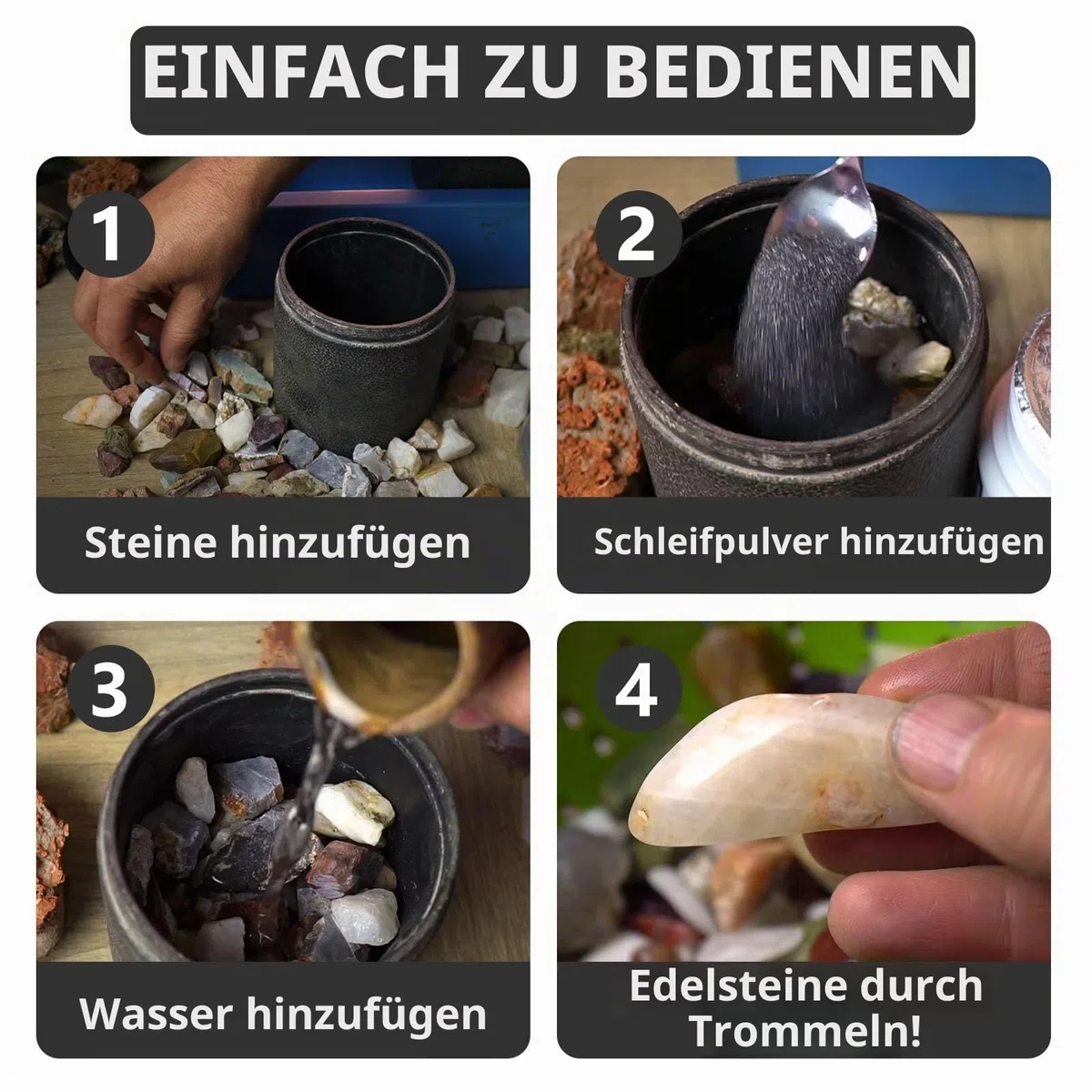 EINFACH ZU BEDIENEN

1

Steine hinzufügen

2

Schleifpulver hinzufügen

3

Wasser hinzufügen

4

Edelsteine durch Trommeln!