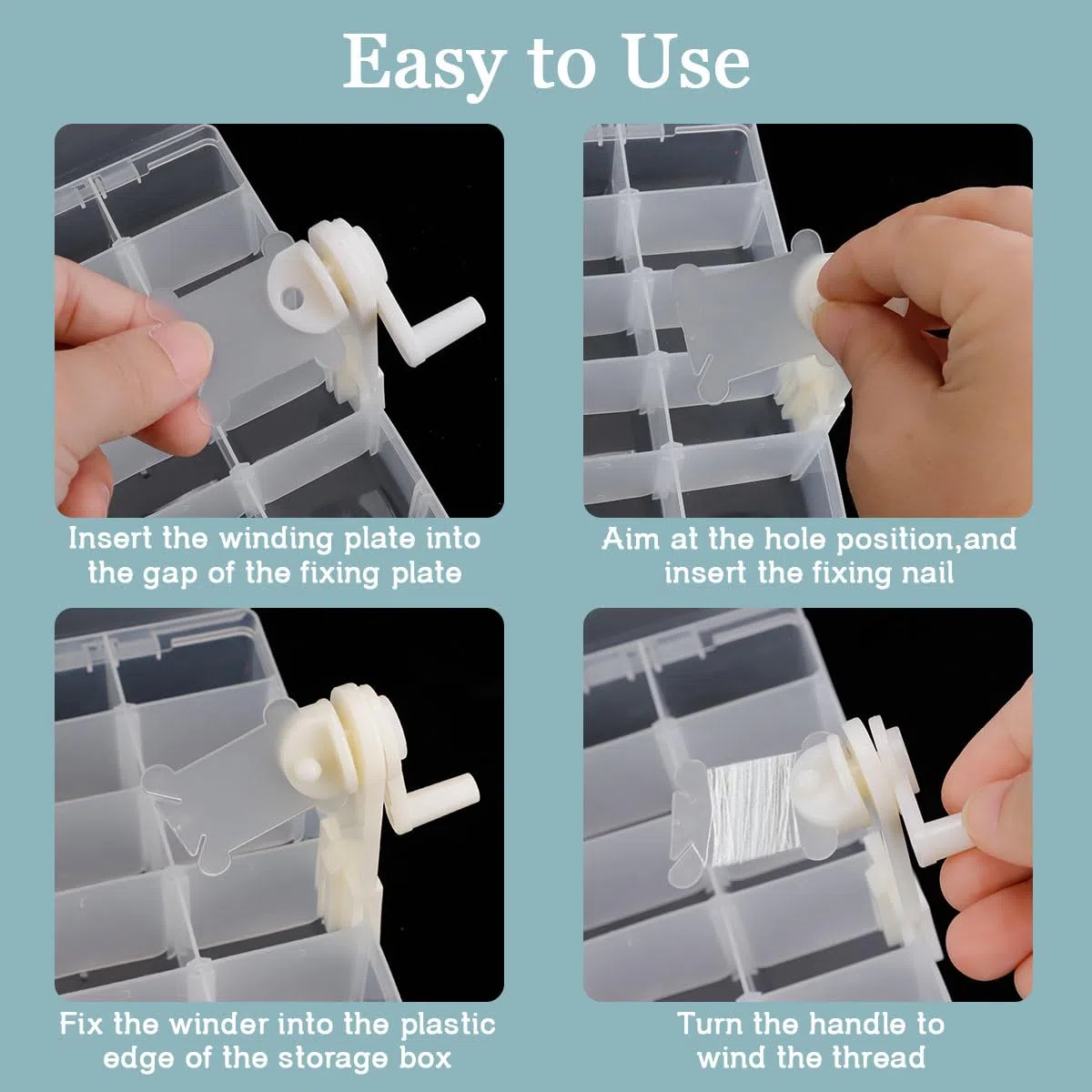 Easy to Use

Insert the winding plate into the gap of the fixing plate

Aim at the hole position,and insert the fixing nail

Fix the winder into the plastic edge of the storage box

Turn the handle to wind the thread