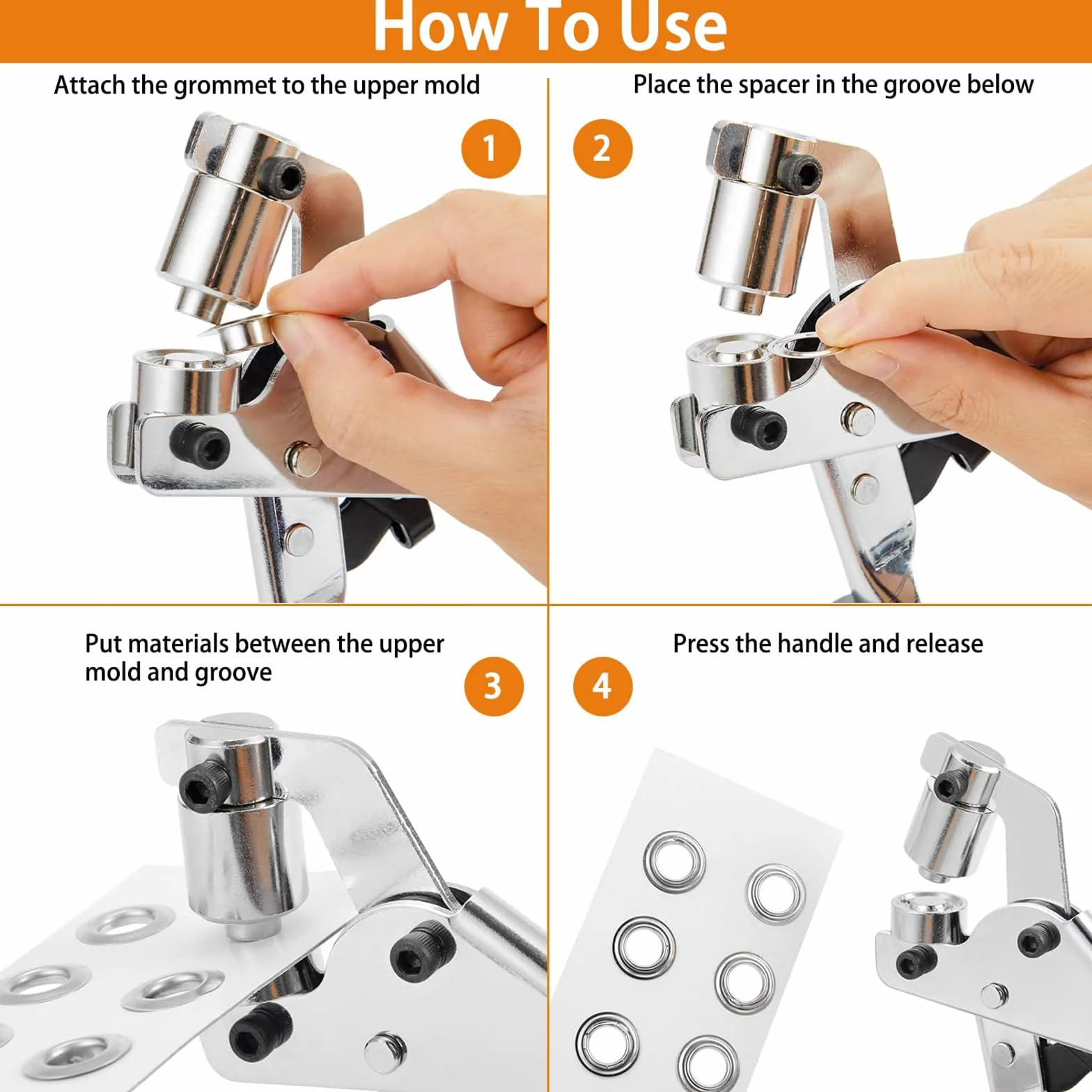 How To Use

Attach the grommet to the upper mold

1

2

Place the spacer in the groove below

Put materials between the upper mold and groove

3

4

Press the handle and release