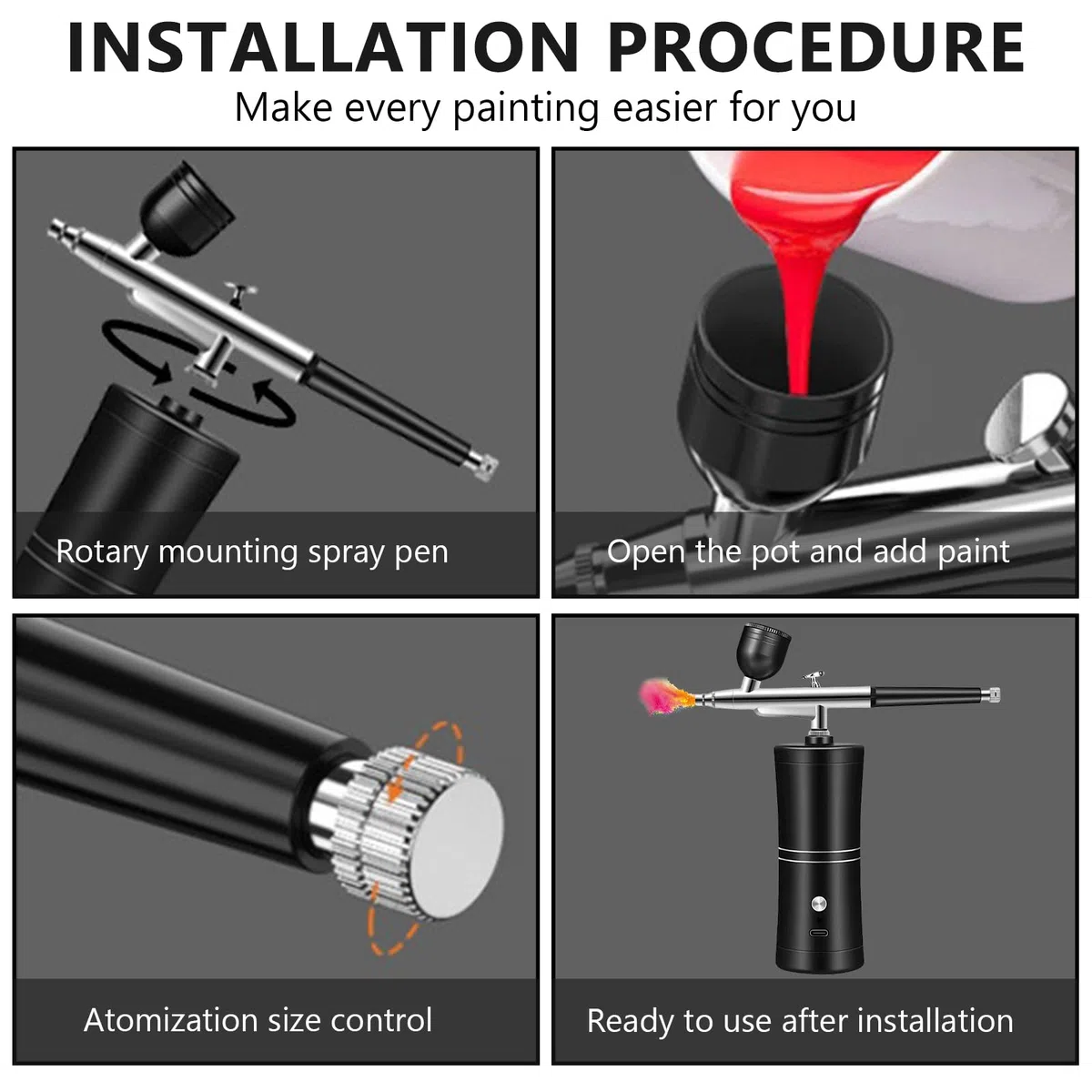 INSTALLATION PROCEDURE
Make every painting easier for you

Rotary mounting spray pen

Open the pot and add paint

Atomization size control

Ready to use after installation