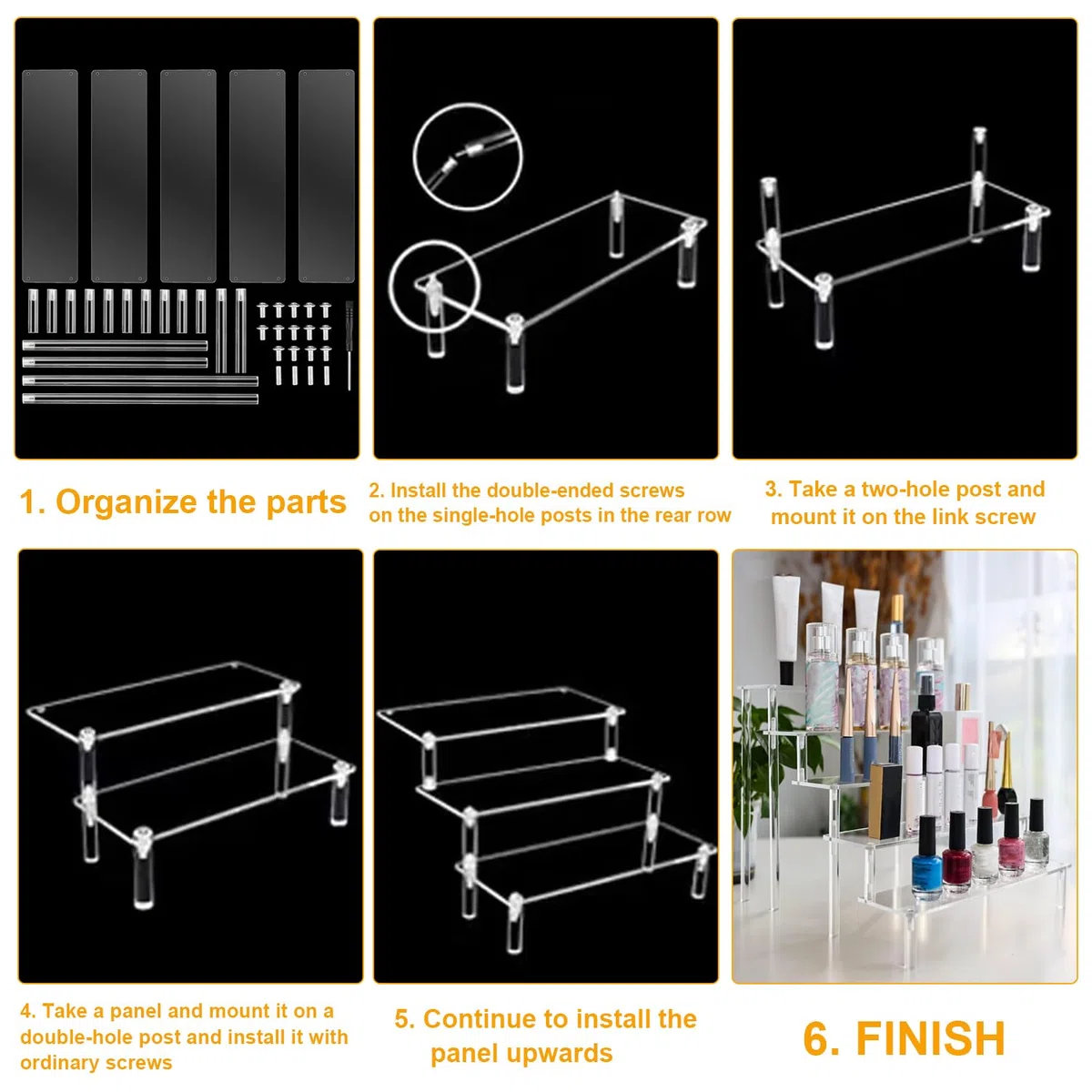 1. Organize the parts

2. Install the double-ended screws on the single-hole posts in the rear row

3. Take a two-hole post and mount it on the link screw

4. Take a panel and mount it on a double-hole post and install it with ordinary screws

5. Continue to install the panel upwards

6. FINISH