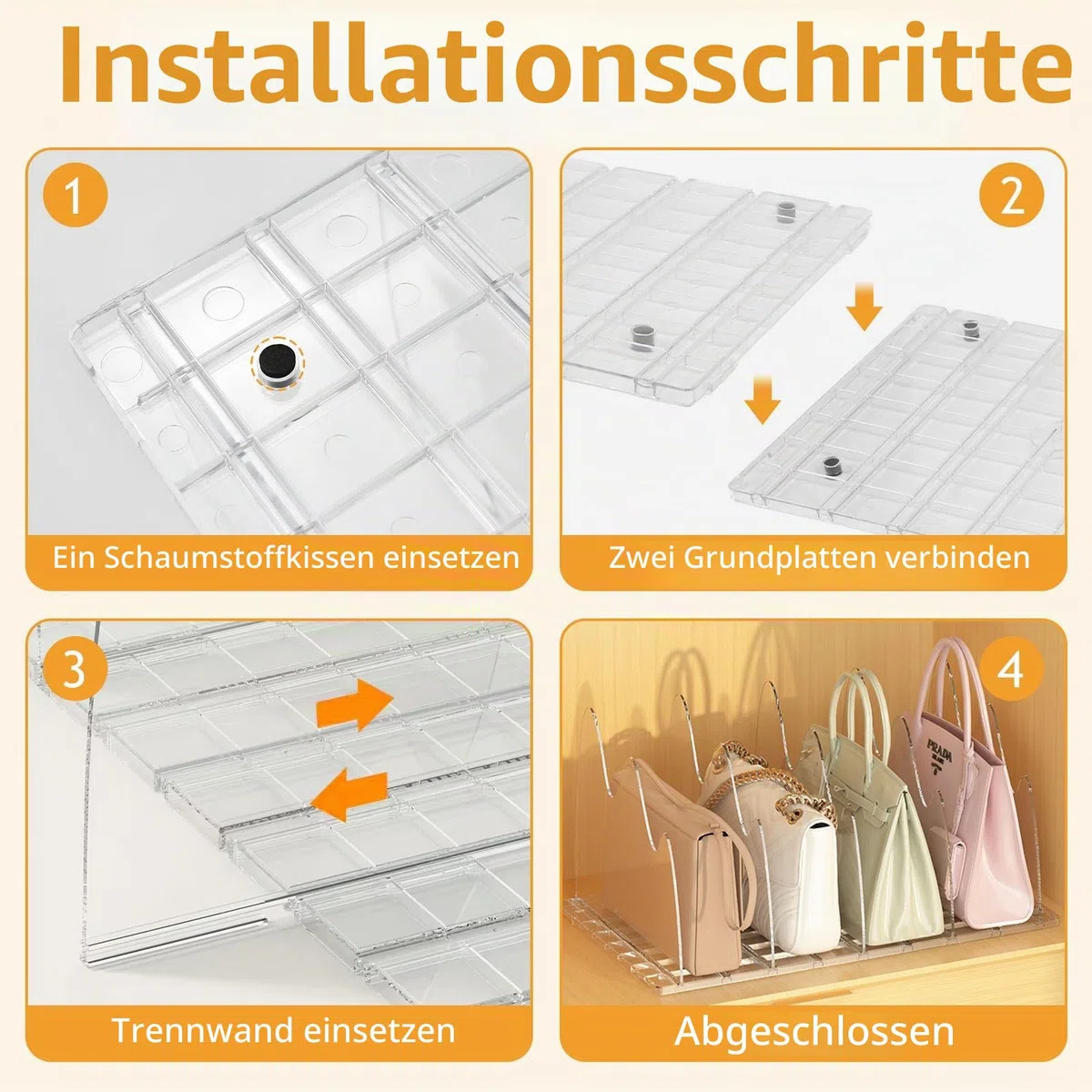 Installationsschritte

1

Ein Schaumstoffkissen einsetzen

2

Zwei Grundplatten verbinden

3

Trennwand einsetzen

4

PRADA

Abgeschlossen