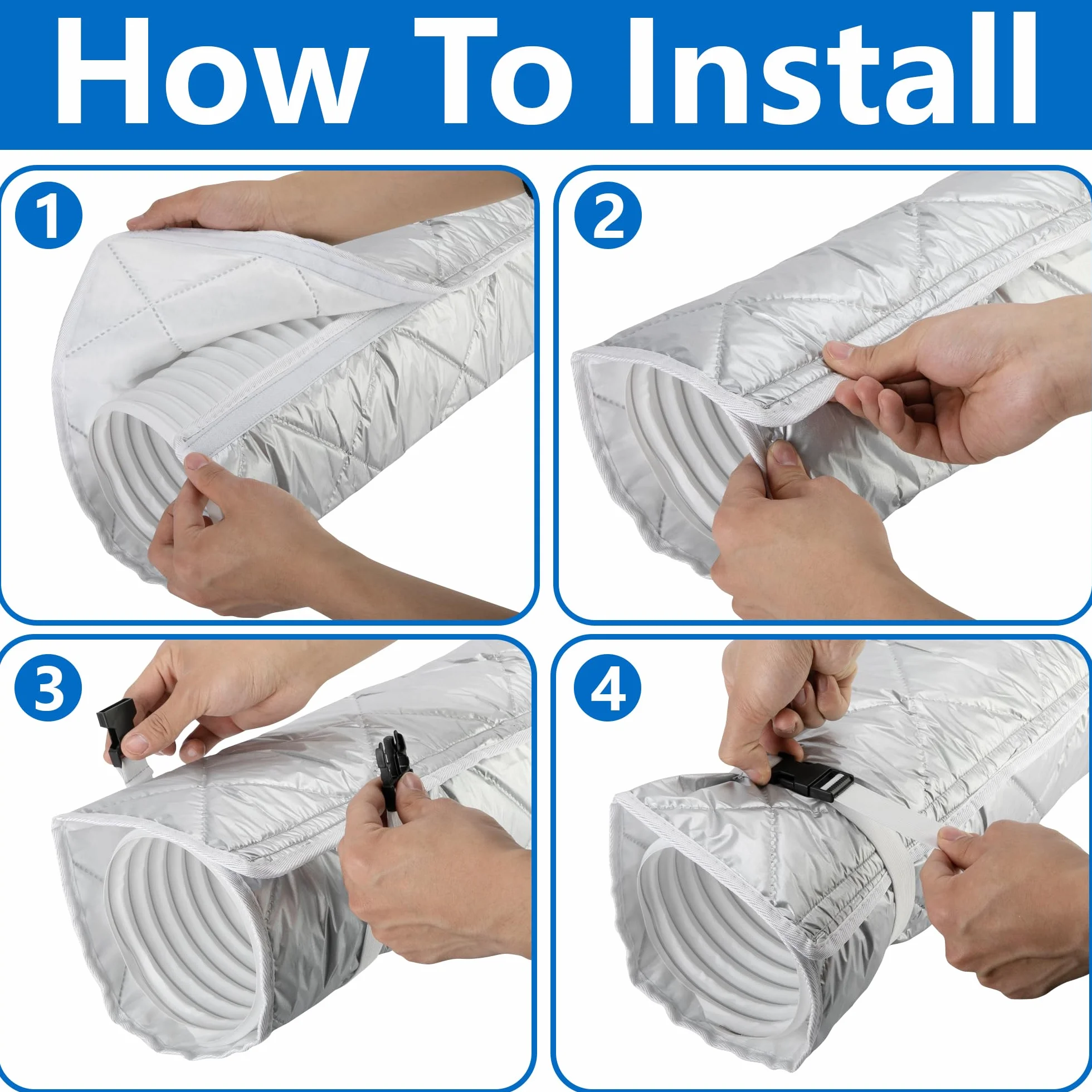 How To Install

1

2

3

4