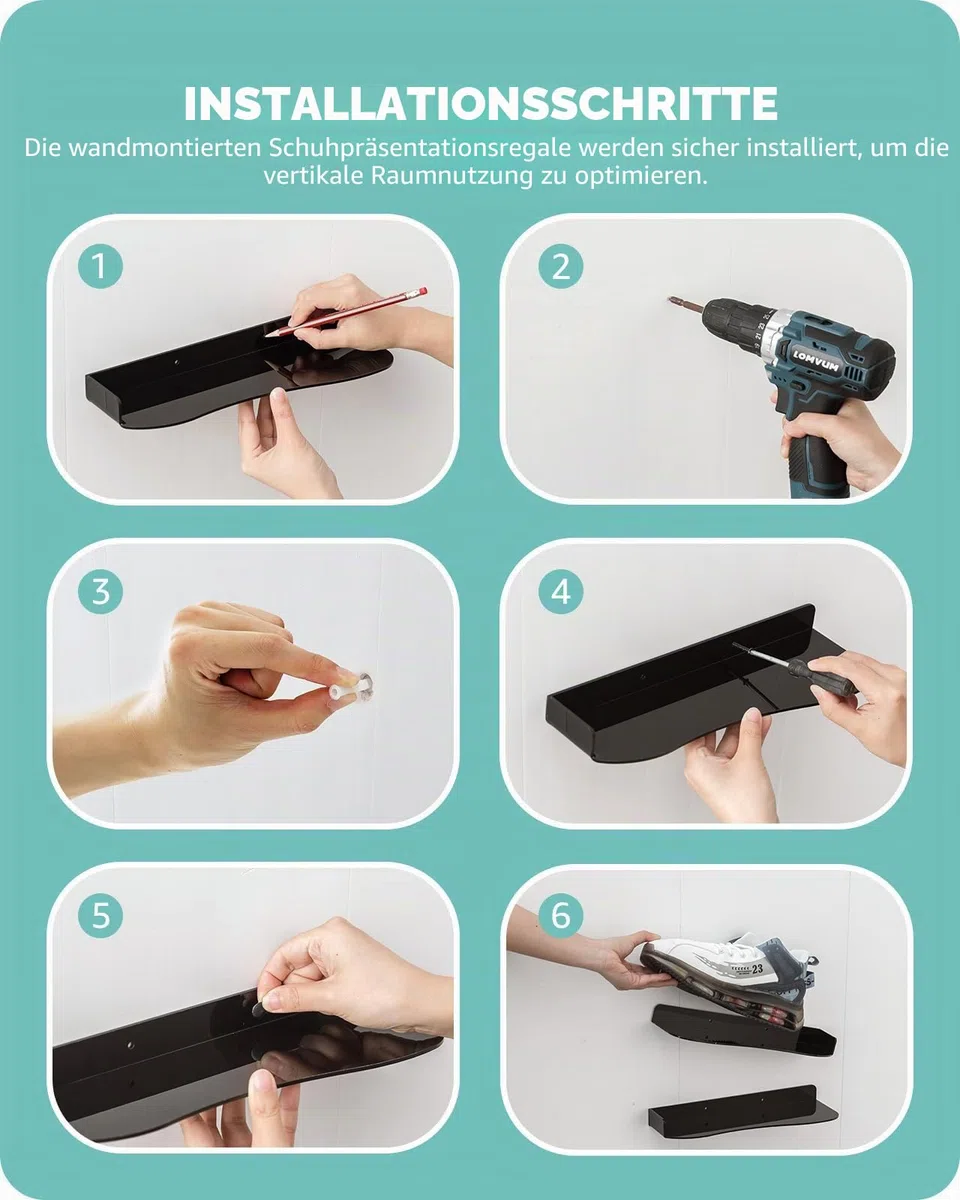 INSTALLATIONSSCHRITTE

Die wandmontierten Schuhpräsentationsregale werden sicher installiert, um die vertikale Raumnutzung zu optimieren.

1

2

LOMVUM

3

4

5

6

23