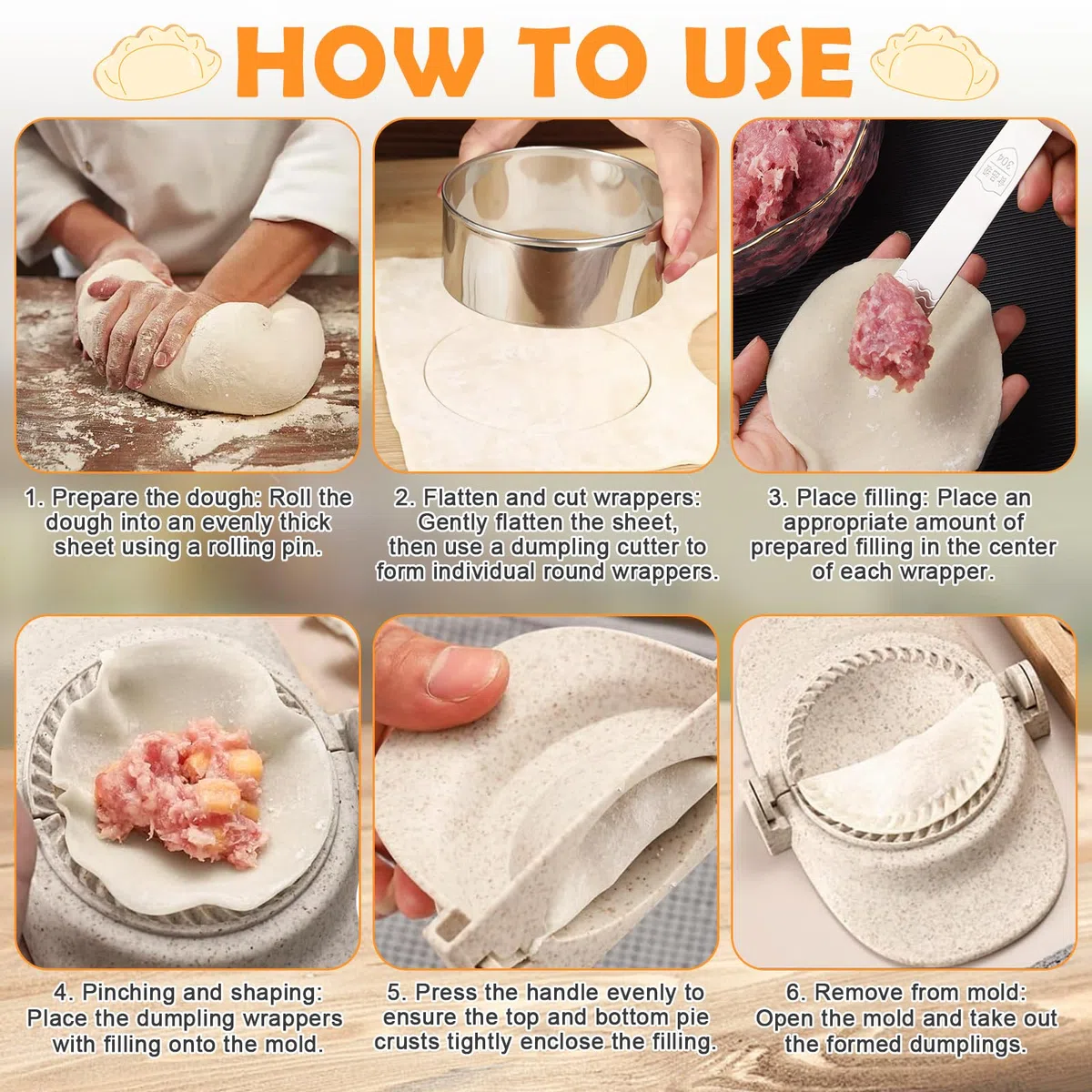 HOW TO USE

1. Prepare the dough: Roll the dough into an evenly thick sheet using a rolling pin.

2. Flatten and cut wrappers: Gently flatten the sheet, then use a dumpling cutter to form individual round wrappers.

3. Place filling: Place an appropriate amount of prepared filling in the center of each wrapper.

4. Pinching and shaping: Place the dumpling wrappers with filling onto the mold.

5. Press the handle evenly to ensure the top and bottom pie crusts tightly enclose the filling.

6. Remove from mold: Open the mold and take out the formed dumplings.