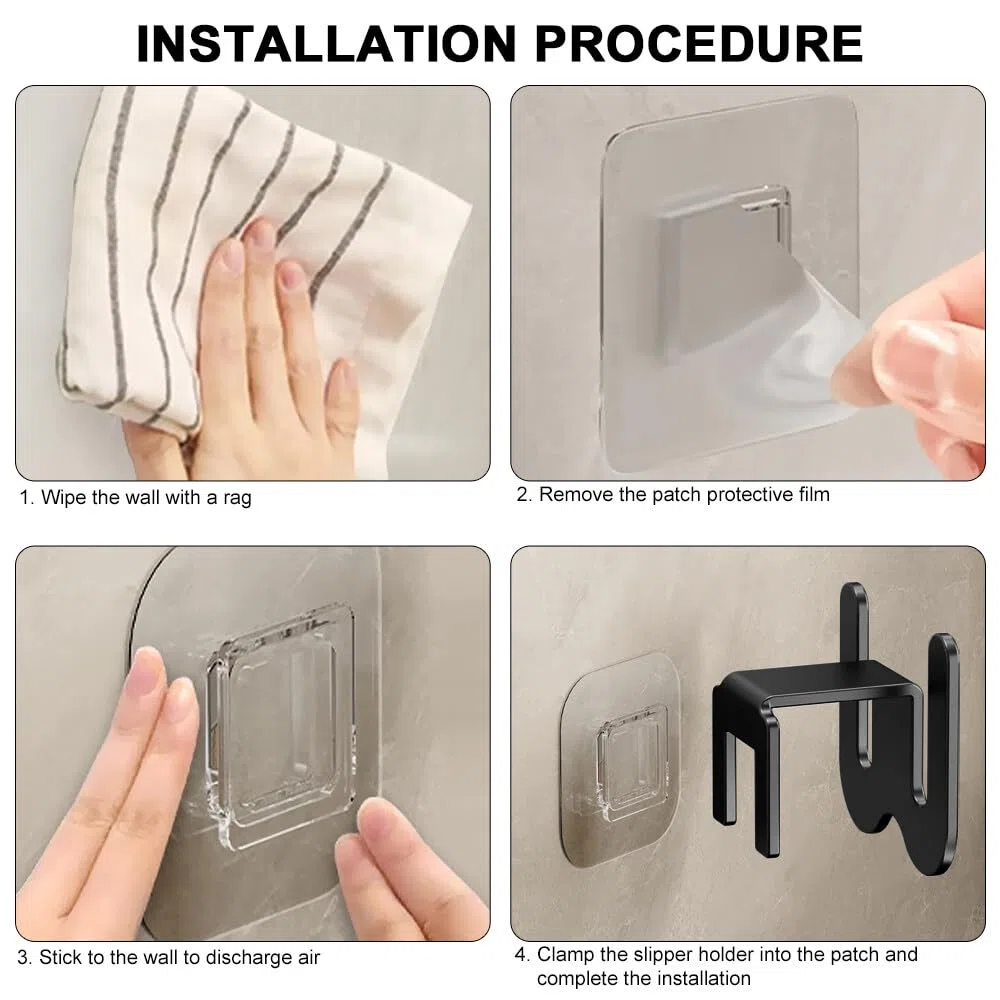 INSTALLATION PROCEDURE

1. Wipe the wall with a rag

2. Remove the patch protective film

3. Stick to the wall to discharge air

4. Clamp the slipper holder into the patch and complete the installation