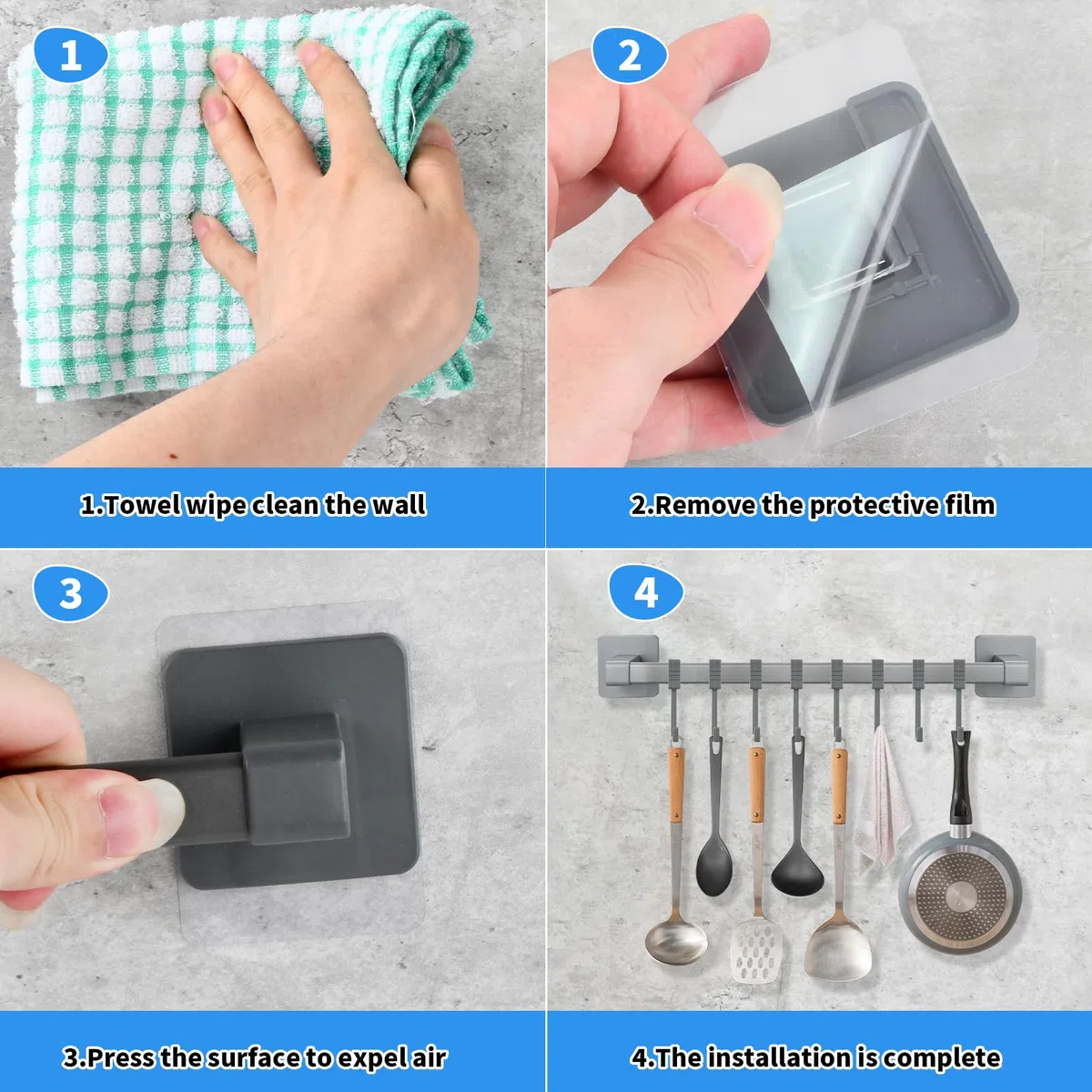 1

1.Towel wipe clean the wall

2

2.Remove the protective film

3

3.Press the surface to expel air

4

4.The installation is complete