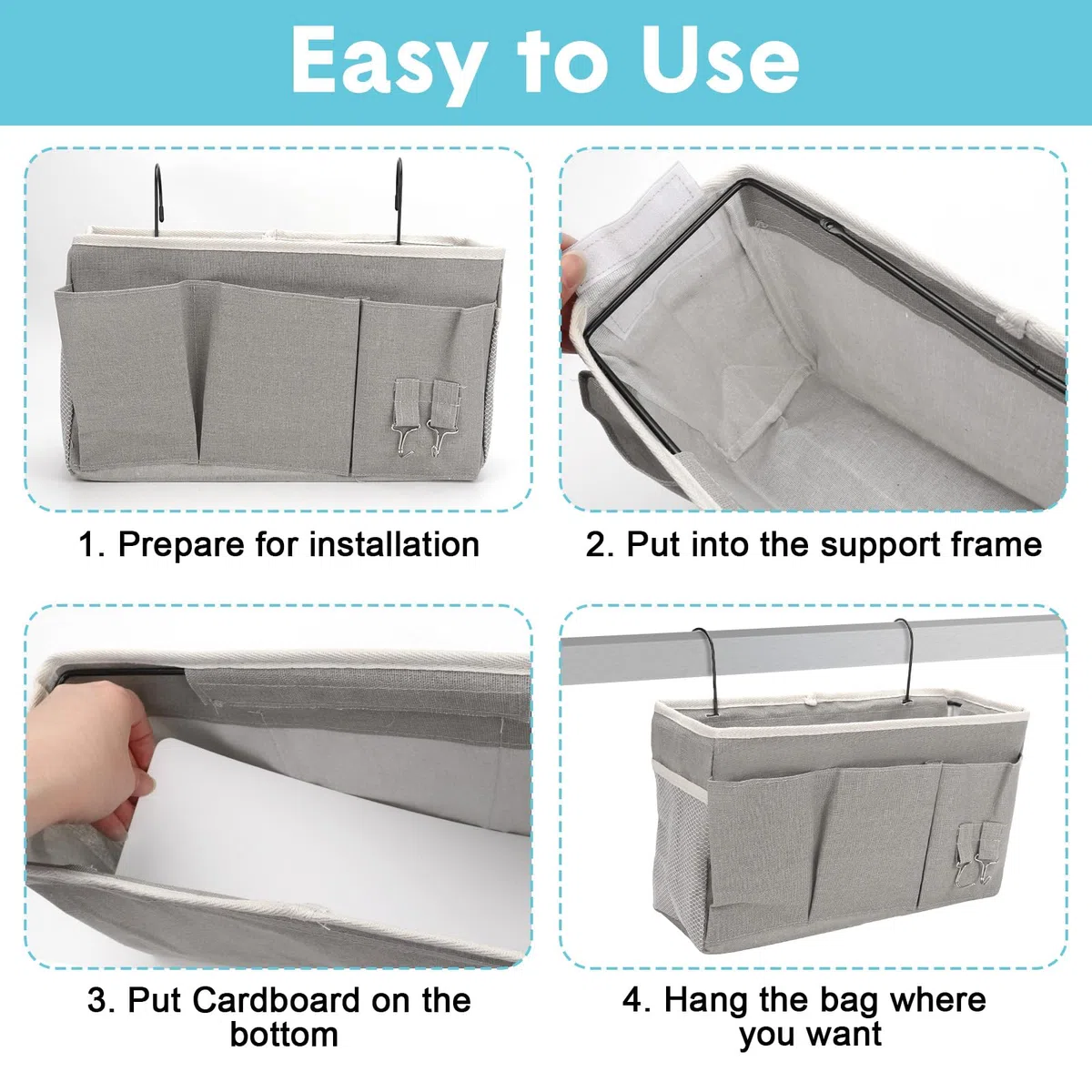 Easy to Use

1. Prepare for installation

2. Put into the support frame

3. Put Cardboard on the bottom

4. Hang the bag where you want