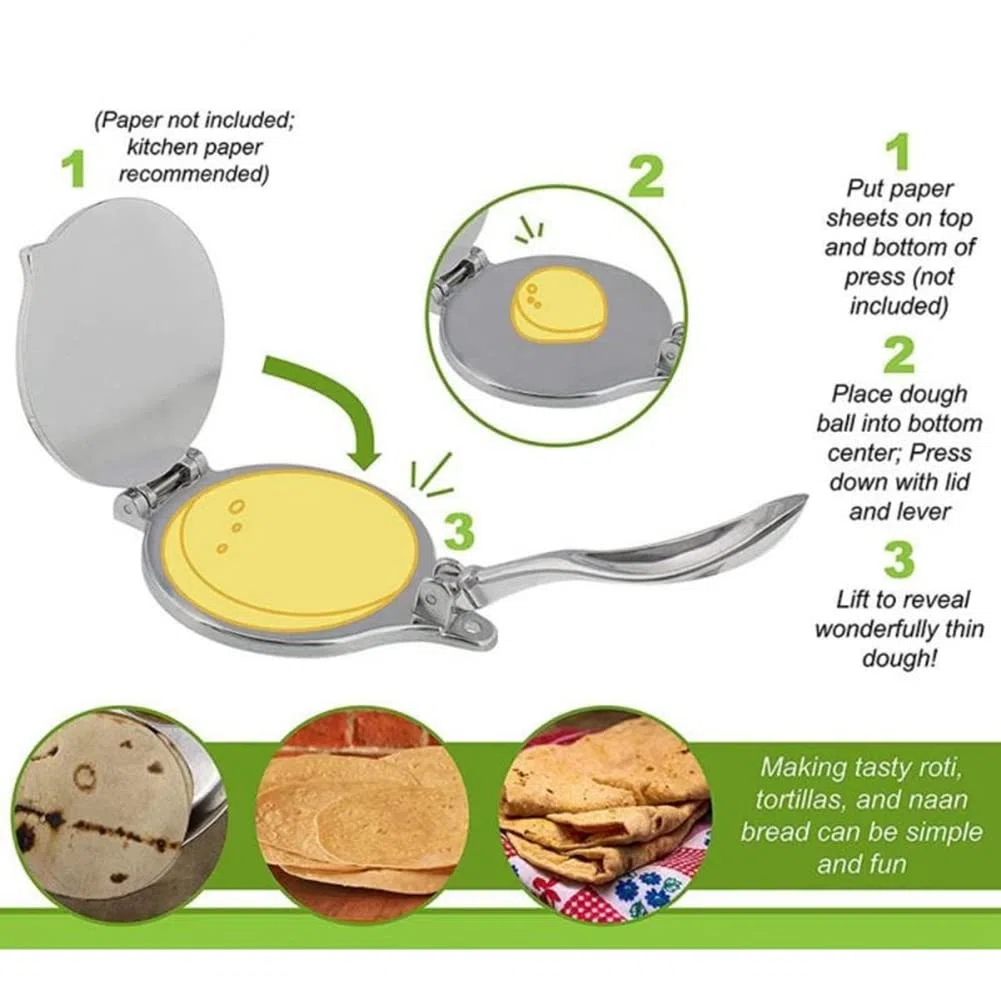 1

(Paper not included; kitchen paper recommended)

2

3

1
Put paper sheets on top and bottom of press (not included)

2
Place dough ball into bottom center; Press down with lid and lever

3
Lift to reveal wonderfully thin dough!

Making tasty roti, tortillas, and naan bread can be simple and fun