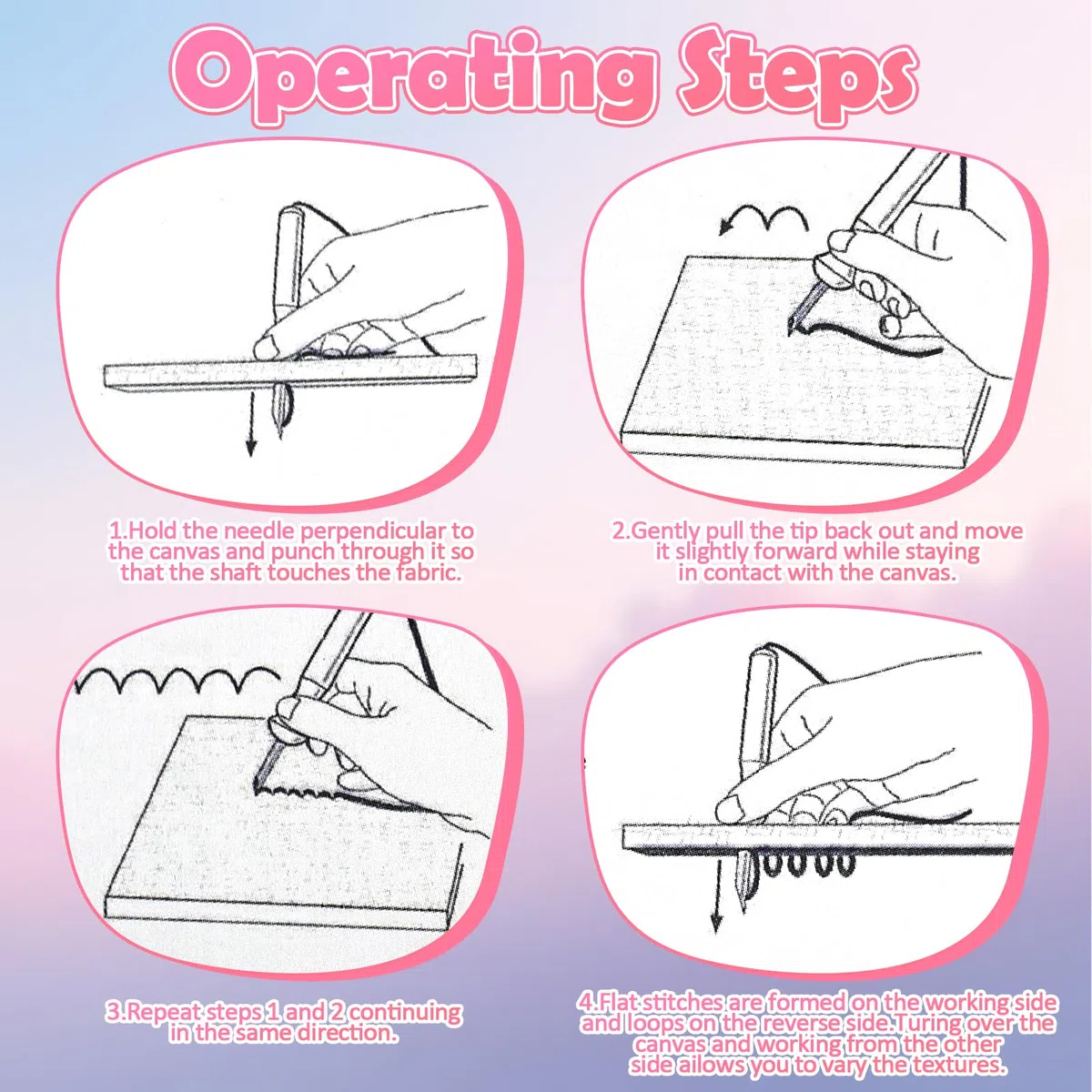 Operating Steps

1.Hold the needle perpendicular to the canvas and punch through it so that the shaft touches the fabric.

2.Gently pull the tip back out and move it slightly forward while staying in contact with the canvas.

3.Repeat steps 1 and 2 continuing in the same direction.

4.Flat stitches are formed on the working side and loops on the reverse side.Turing over the canvas and working from the other side allows you to vary the textures.