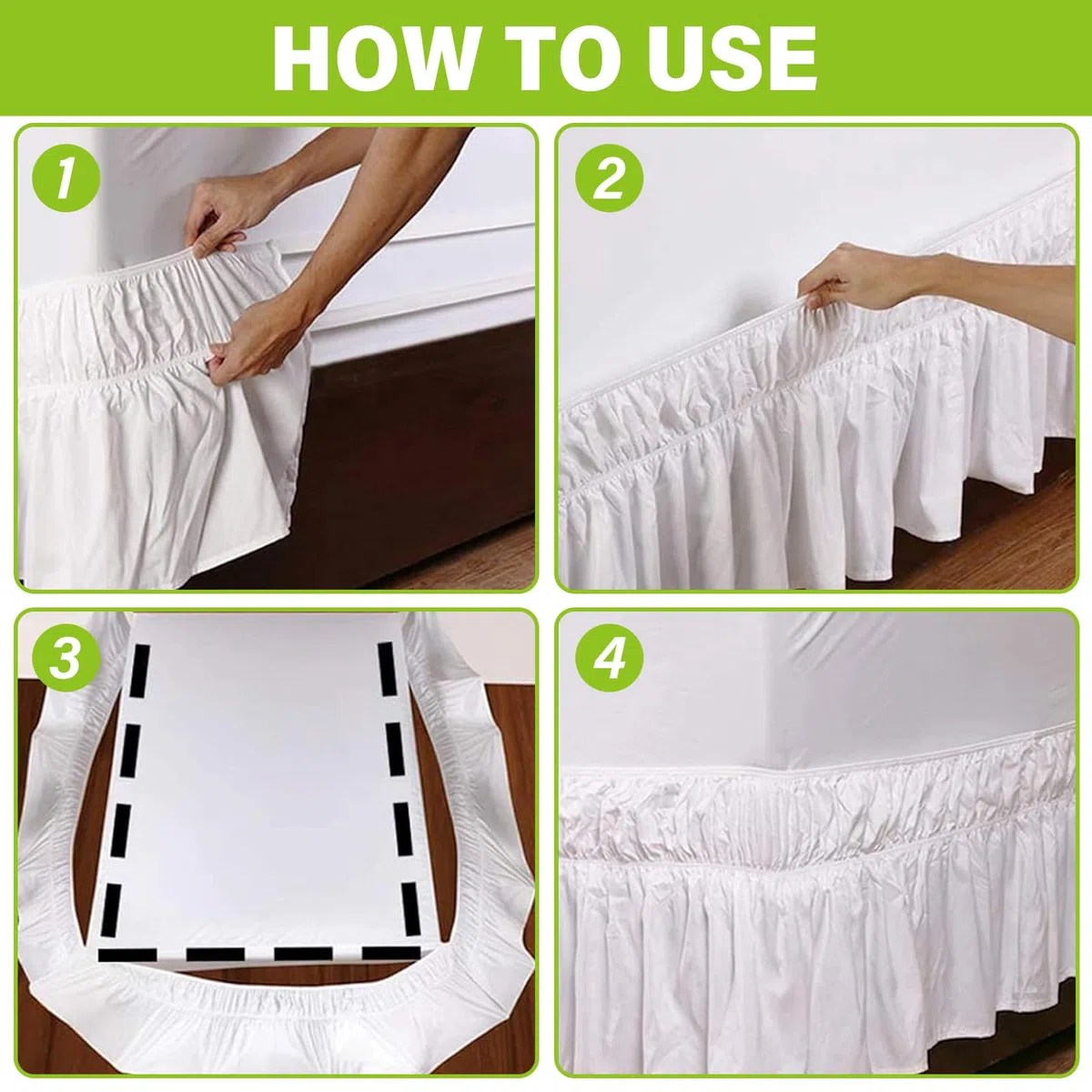 HOW TO USE

1

2

3

4