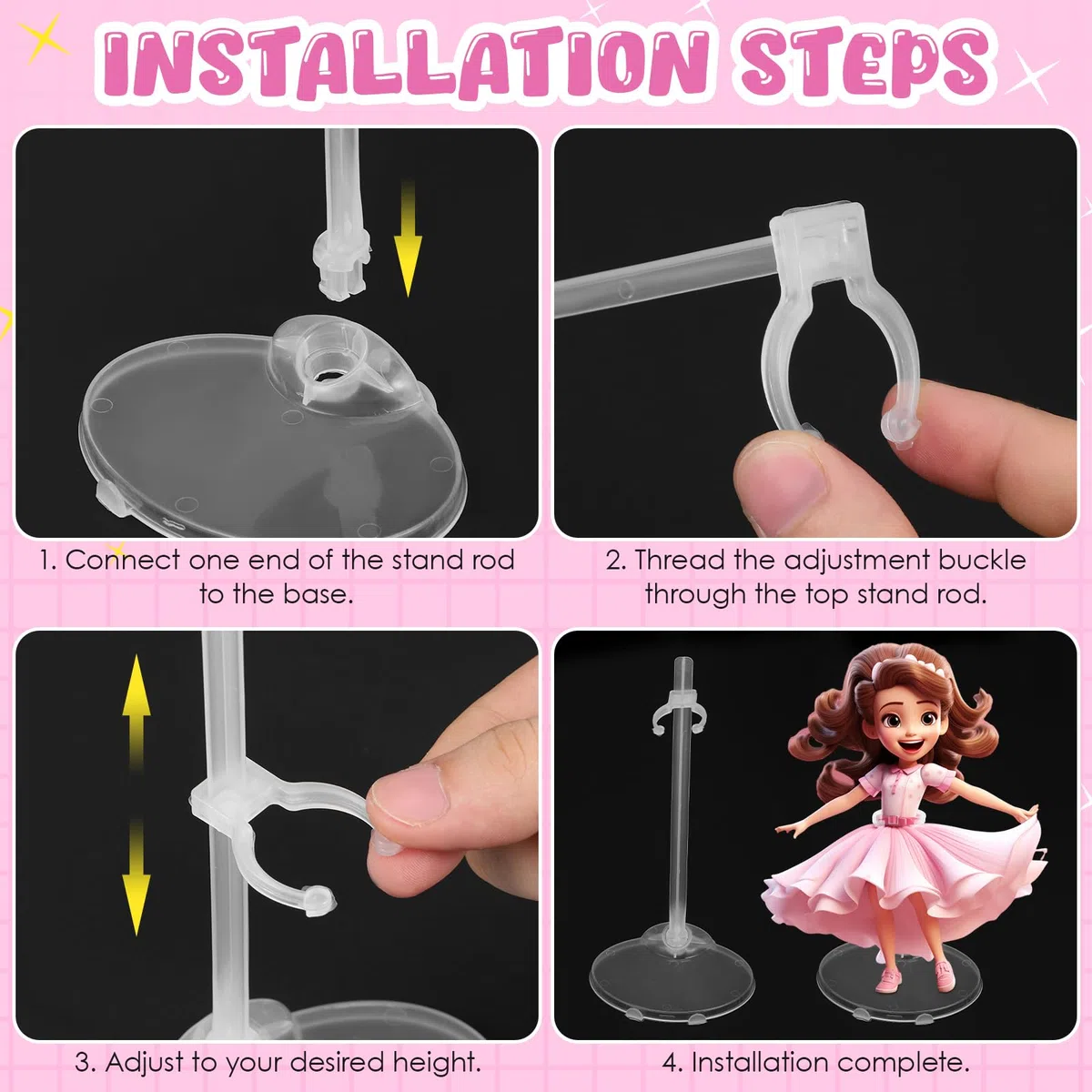 INSTALLATION STEPS

1. Connect one end of the stand rod to the base.

2. Thread the adjustment buckle through the top stand rod.

3. Adjust to your desired height.

4. Installation complete.