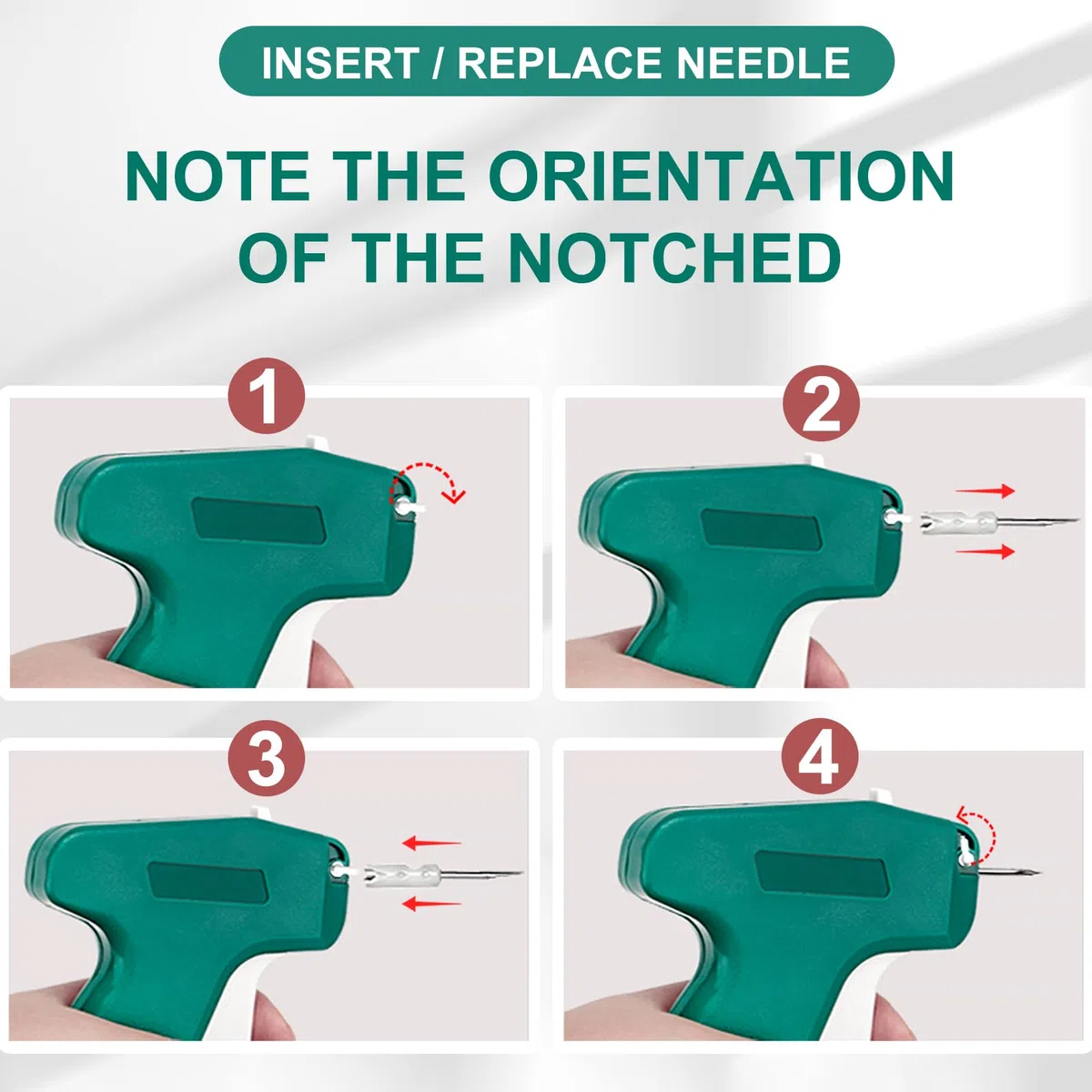 INSERT / REPLACE NEEDLE

NOTE THE ORIENTATION OF THE NOTCHED

1

2

3

4