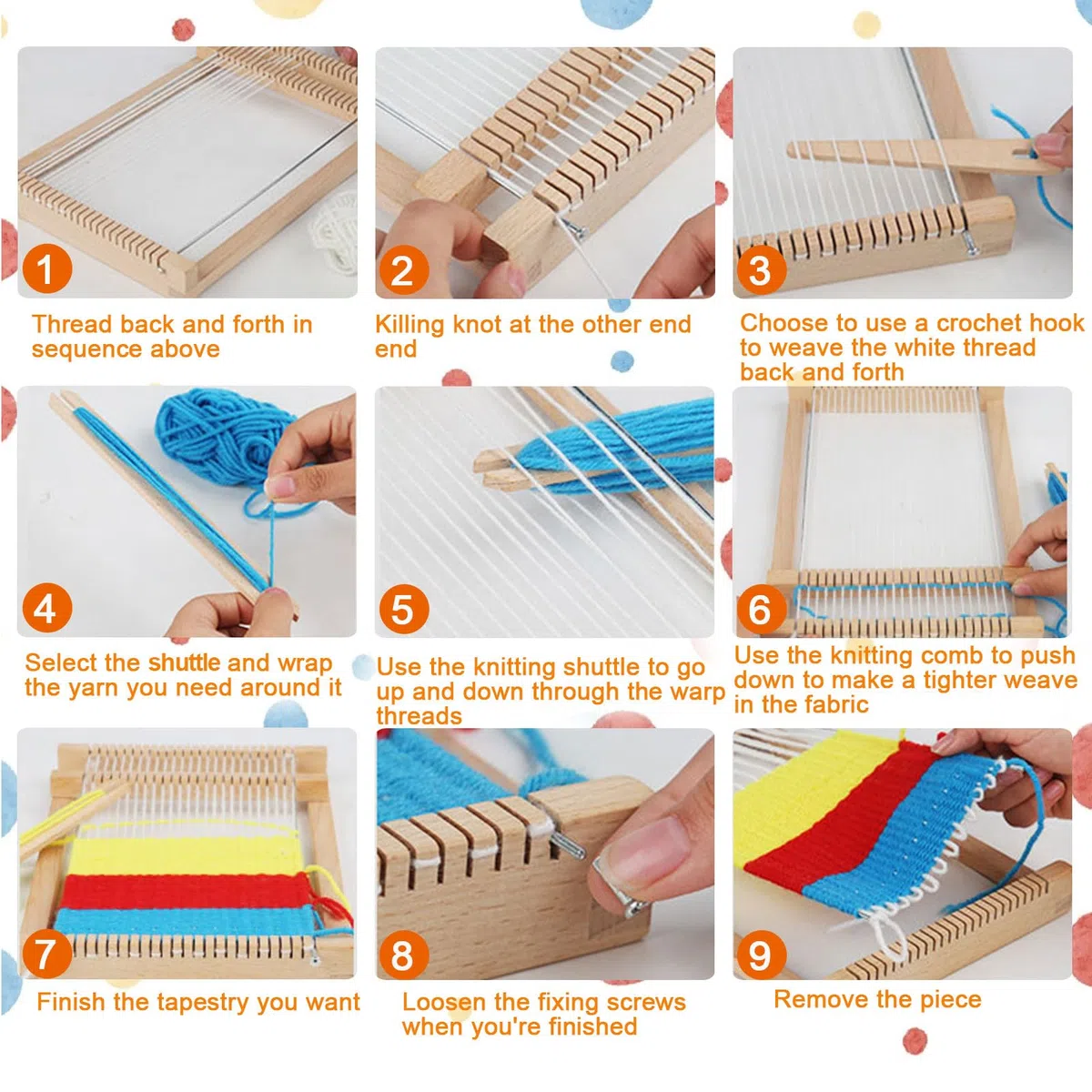 1
Thread back and forth in sequence above

2
Killing knot at the other end end

3
Choose to use a crochet hook to weave the white thread back and forth

4
Select the shuttle and wrap the yarn you need around it

5
Use the knitting shuttle to go up and down through the warp threads

6
Use the knitting comb to push down to make a tighter weave in the fabric

7
Finish the tapestry you want

8
Loosen the fixing screws when you're finished

9
Remove the piece