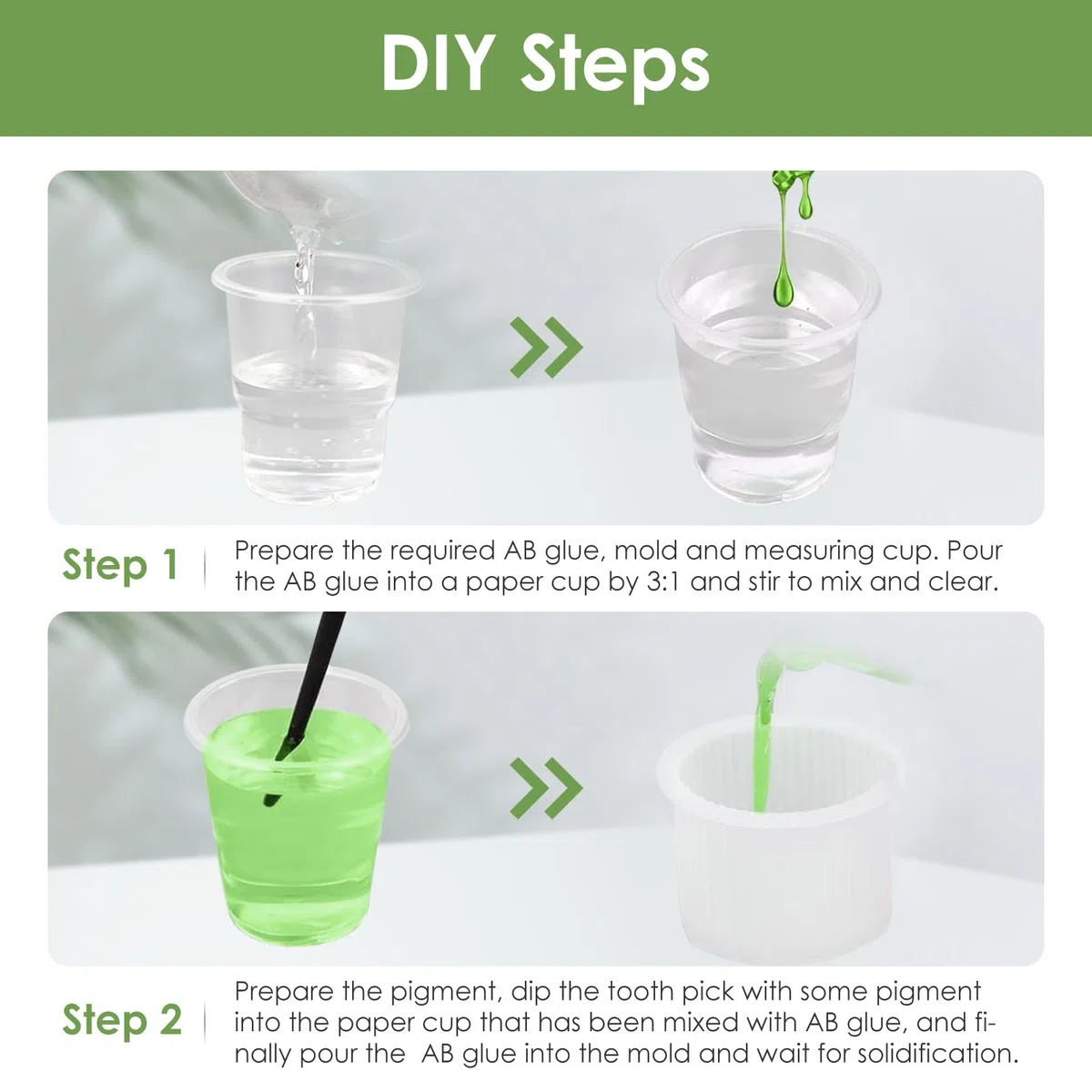 DIY Steps

Step 1

Prepare the required AB glue, mold and measuring cup. Pour the AB glue into a paper cup by 3:1 and stir to mix and clear.

Step 2

Prepare the pigment, dip the tooth pick with some pigment into the paper cup that has been mixed with AB glue, and finally pour the AB glue into the mold and wait for solidification.