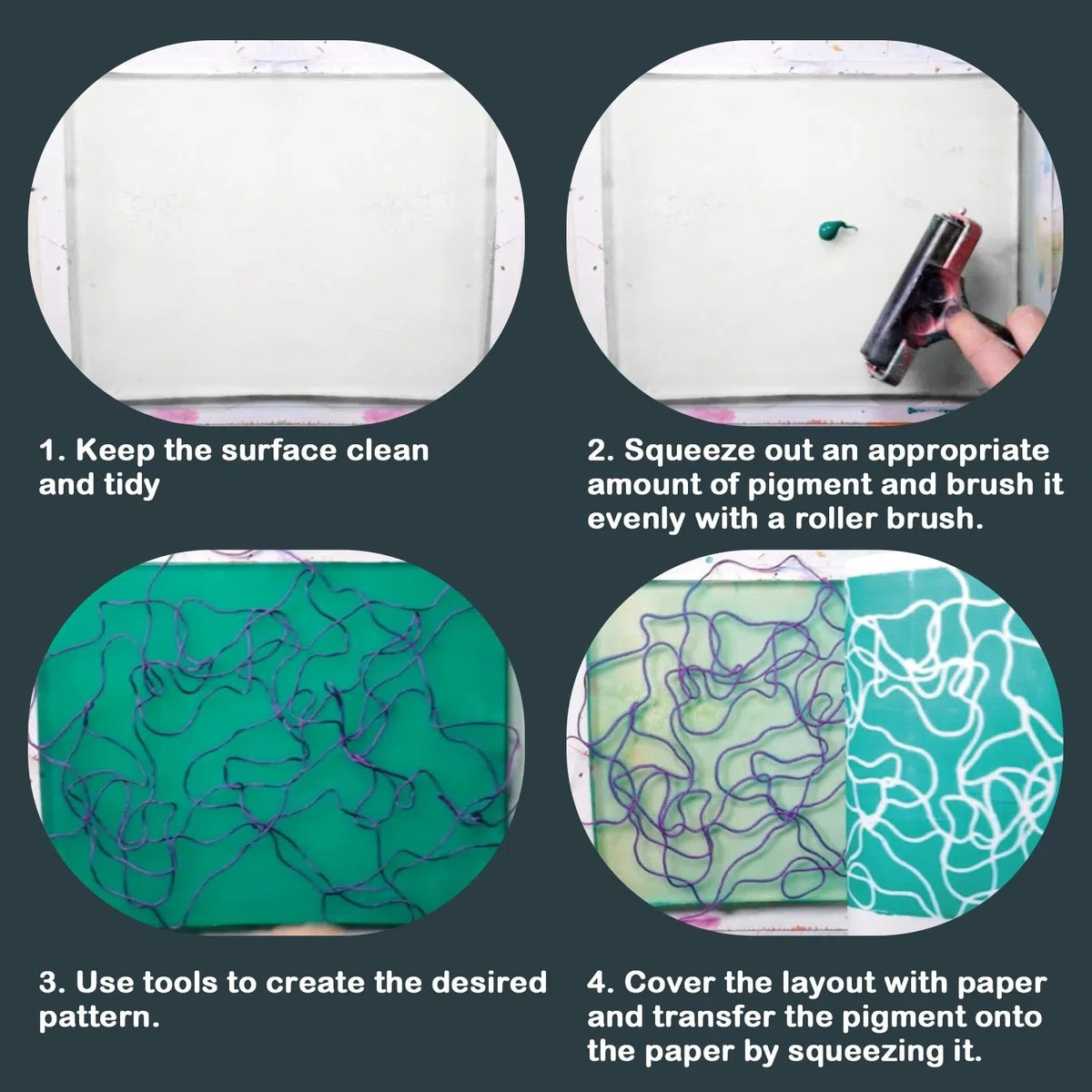 1. Keep the surface clean and tidy

2. Squeeze out an appropriate amount of pigment and brush it evenly with a roller brush.

3. Use tools to create the desired pattern.

4. Cover the layout with paper and transfer the pigment onto the paper by squeezing it.