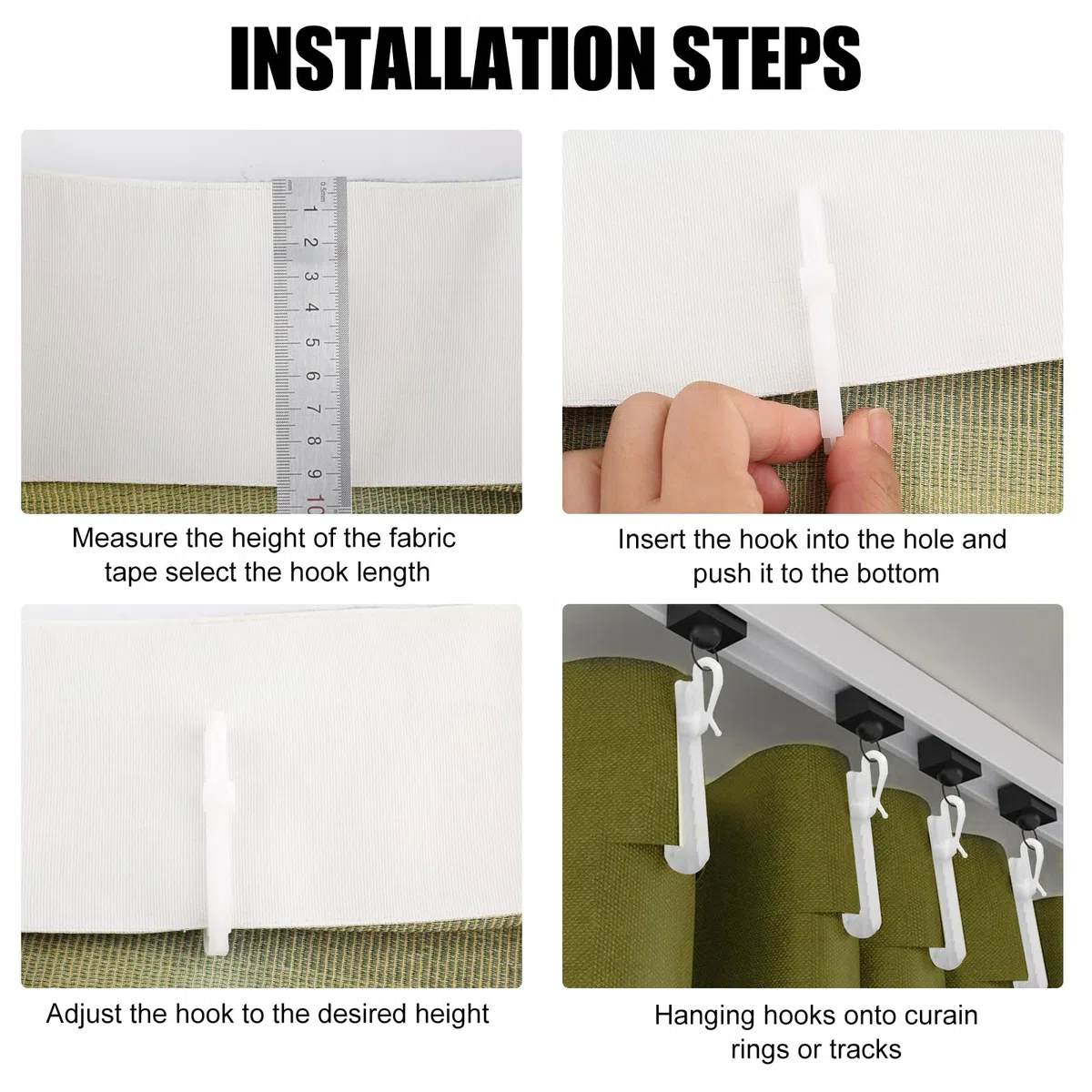 INSTALLATION STEPS

0.5mm
1 2 3 4 5 6 7 8 9 10

Measure the height of the fabric tape select the hook length

Insert the hook into the hole and push it to the bottom

Adjust the hook to the desired height

Hanging hooks onto curain rings or tracks