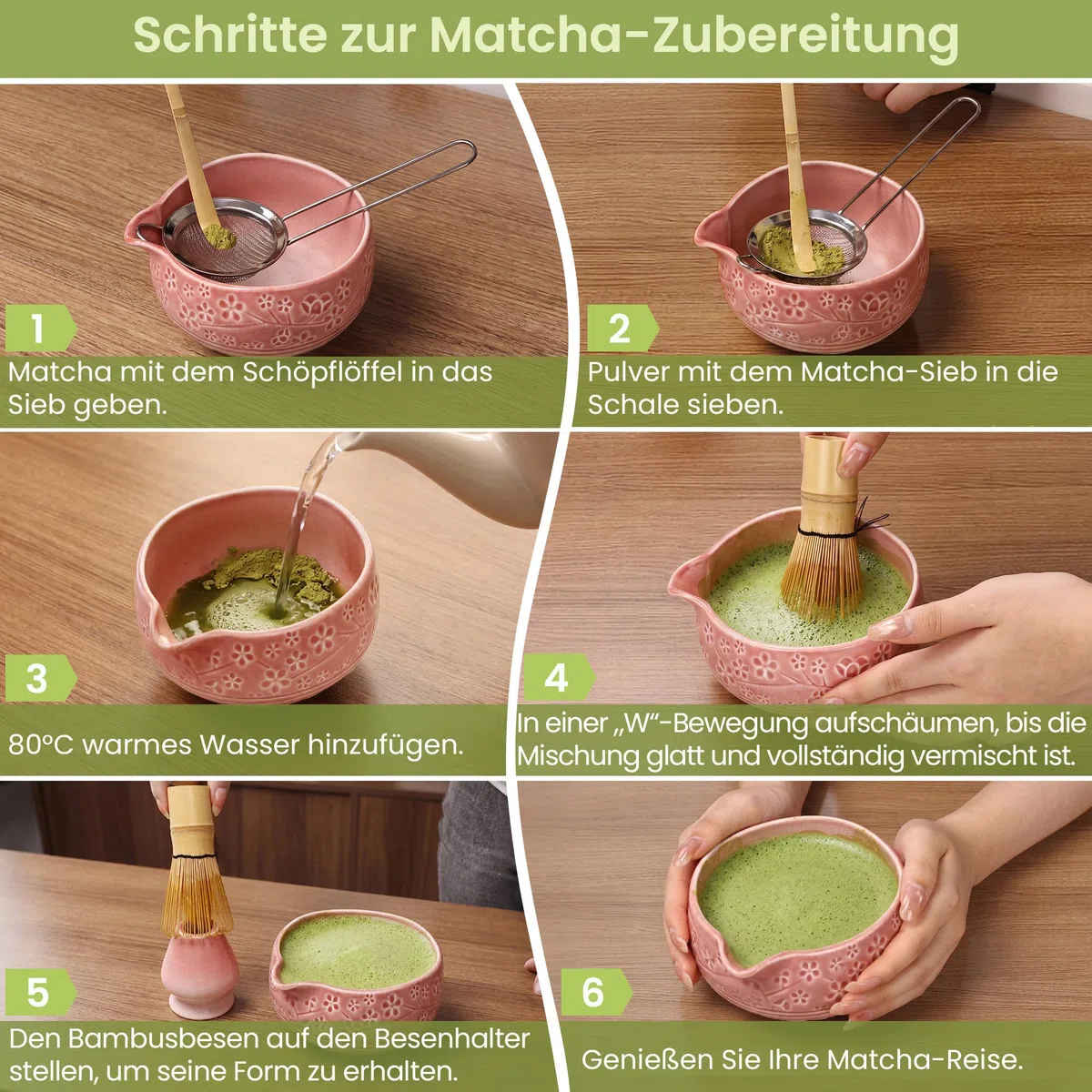 Schritte zur Matcha-Zubereitung

1
Matcha mit dem Schöpflöffel in das Sieb geben.

2
Pulver mit dem Matcha-Sieb in die Schale sieben.

3
80°C warmes Wasser hinzufügen.

4
In einer „W“-Bewegung aufschäumen, bis die Mischung glatt und vollständig vermischt ist.

5
Den Bambusbesen auf den Besenhalter stellen, um seine Form zu erhalten.

6
Genießen Sie Ihre Matcha-Reise.