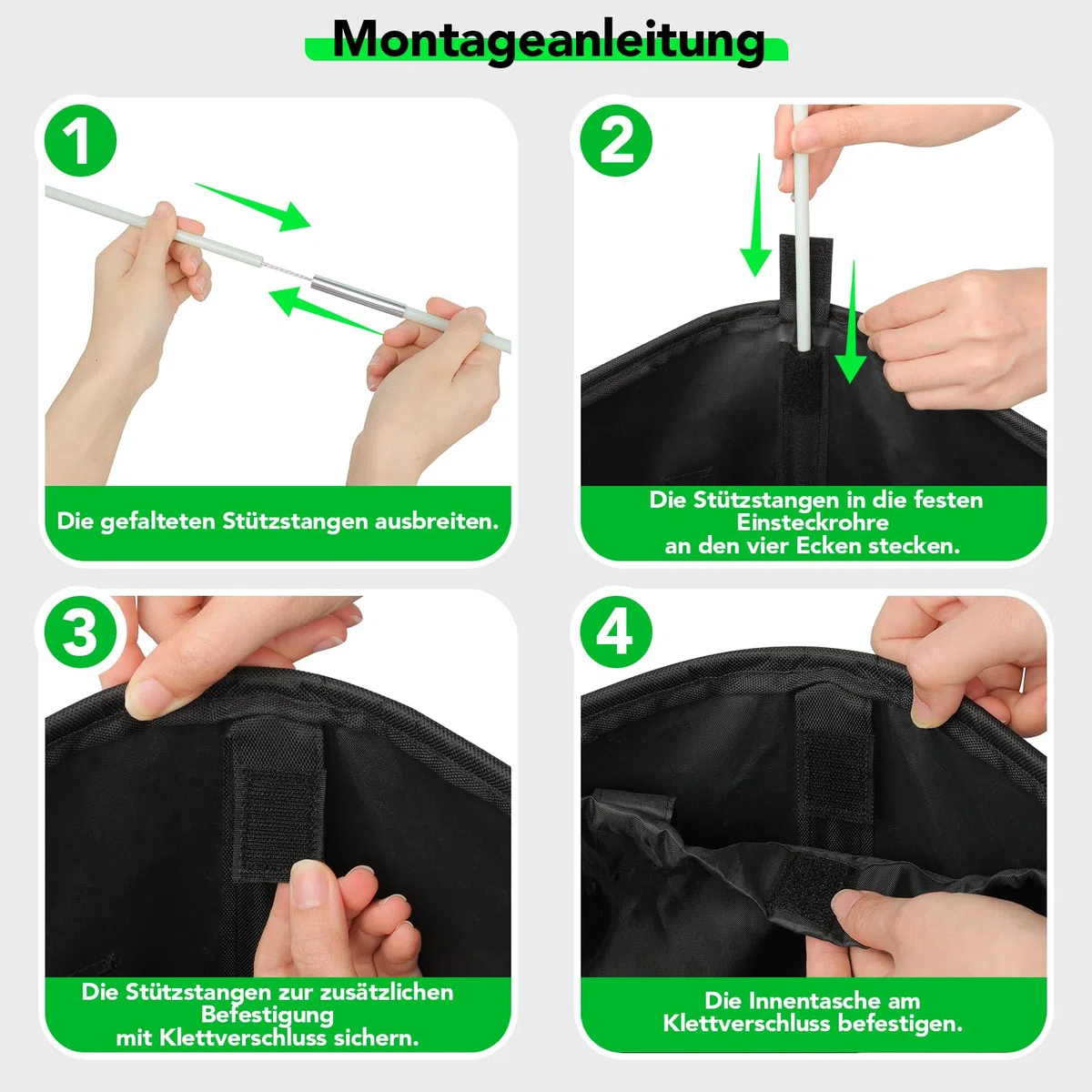 Montageanleitung

1

Die gefalteten Stützstangen ausbreiten.

2

Die Stützstangen in die festen Einsteckrohre an den vier Ecken stecken.

3

Die Stützstangen zur zusätzlichen Befestigung mit Klettverschluss sichern.

4

Die Innentasche am Klettverschluss befestigen.