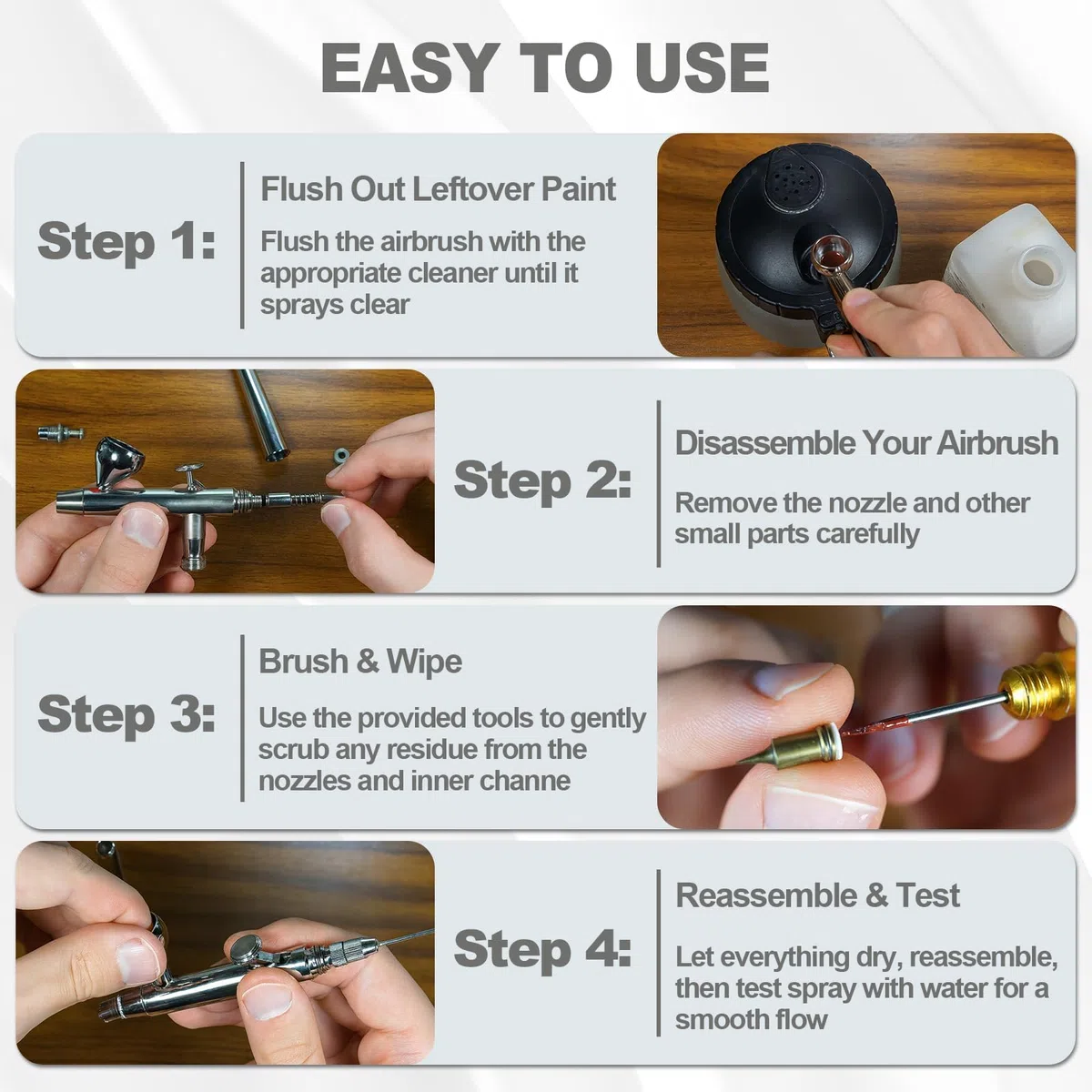 EASY TO USE

Step 1:

Flush Out Leftover Paint

Flush the airbrush with the appropriate cleaner until it sprays clear

Step 2:

Disassemble Your Airbrush

Remove the nozzle and other small parts carefully

Step 3:

Brush & Wipe

Use the provided tools to gently scrub any residue from the nozzles and inner channe

Step 4:

Reassemble & Test

Let everything dry, reassemble, then test spray with water for a smooth flow