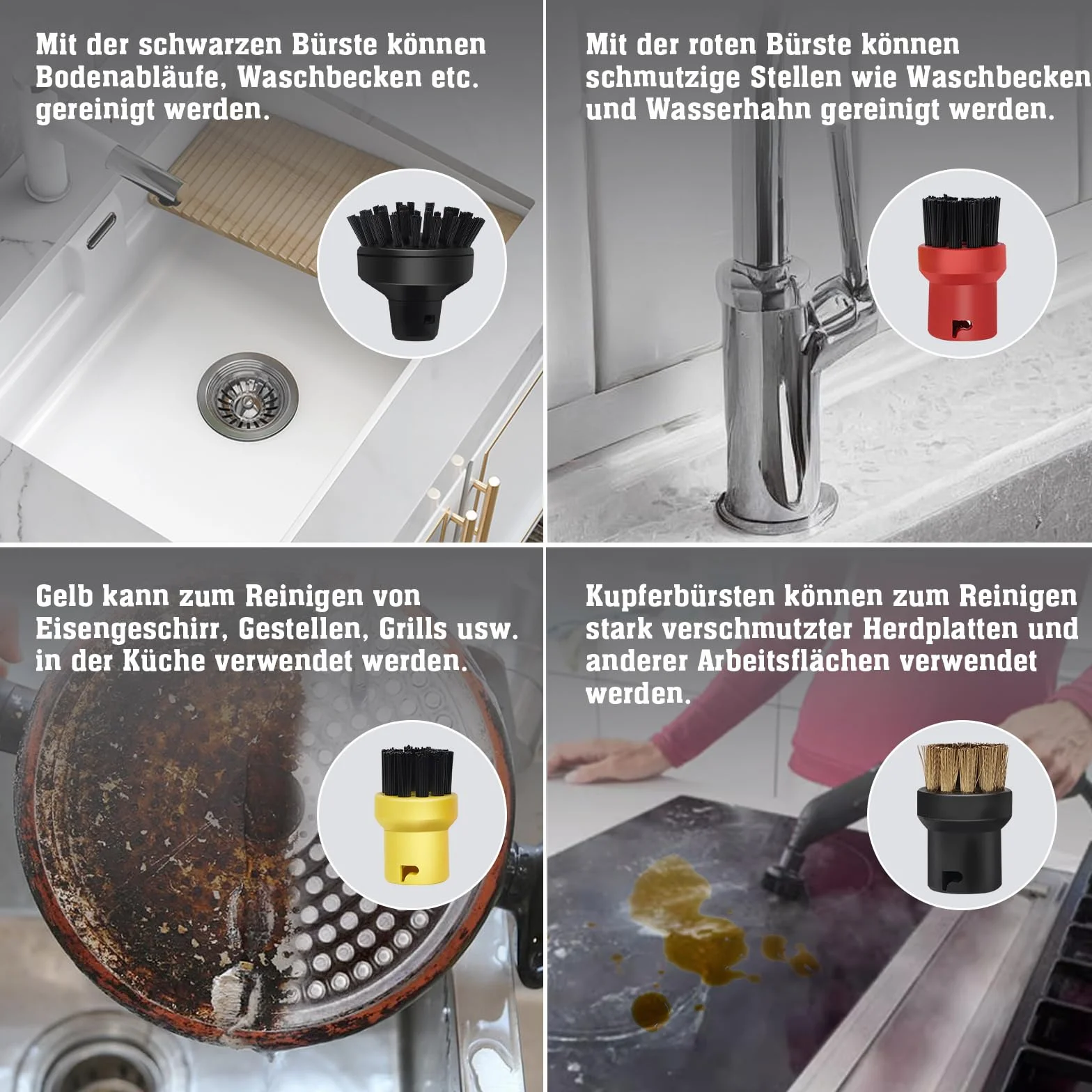 Mit der schwarzen Bürste können Bodenabläufe, Waschbecken etc. gereinigt werden.

Mit der roten Bürste können schmutzige Stellen wie Waschbecken und Wasserhahn gereinigt werden.

Gelb kann zum Reinigen von Eisengeschirr, Gestellen, Grills usw. in der Küche verwendet werden.

Kupferbürsten können zum Reinigen stark verschmutzter Herdplatten und anderer Arbeitsflächen verwendet werden.