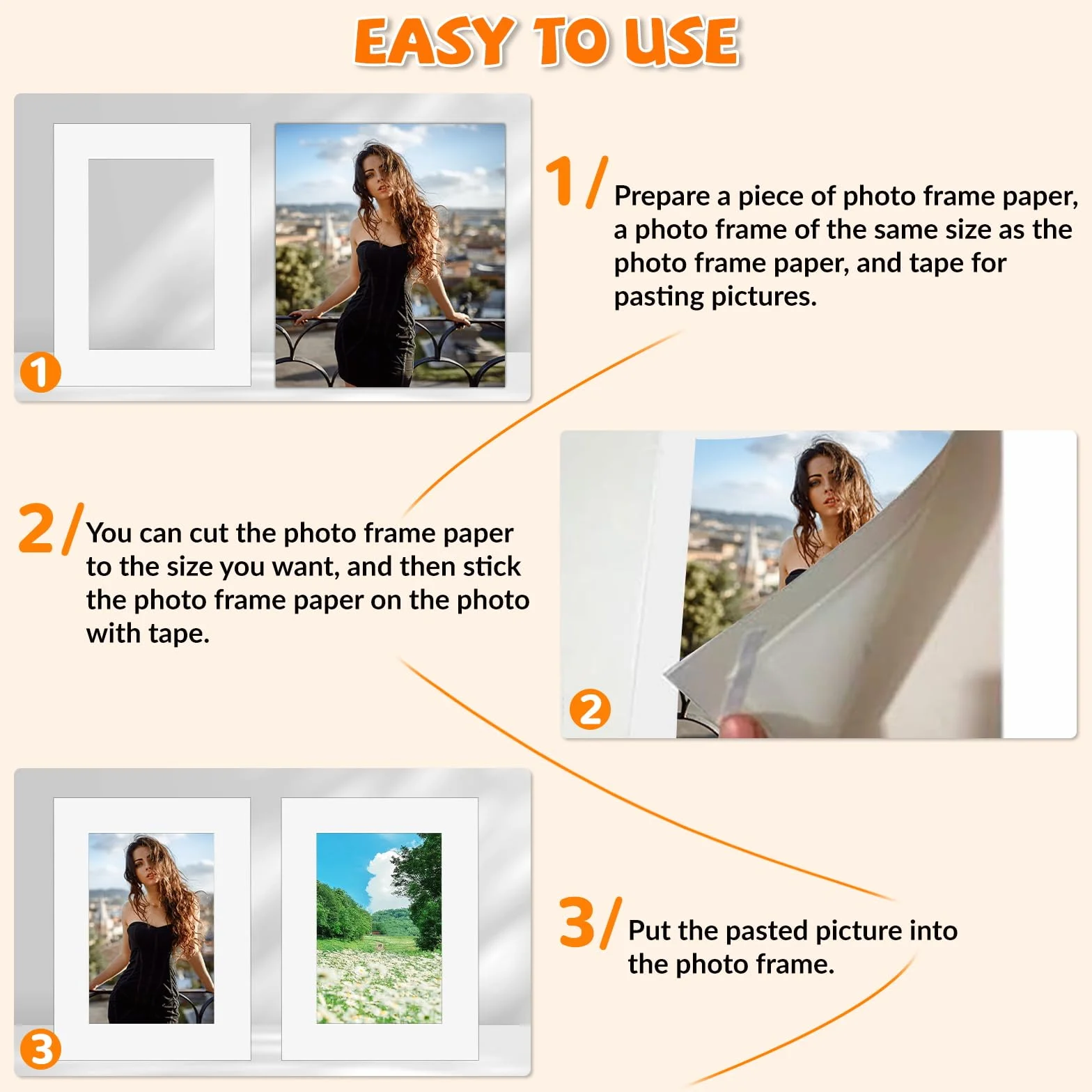 EASY TO USE

1

1/ Prepare a piece of photo frame paper, a photo frame of the same size as the photo frame paper, and tape for pasting pictures.

2/ You can cut the photo frame paper to the size you want, and then stick the photo frame paper on the photo with tape.

2

3

3/ Put the pasted picture into the photo frame.