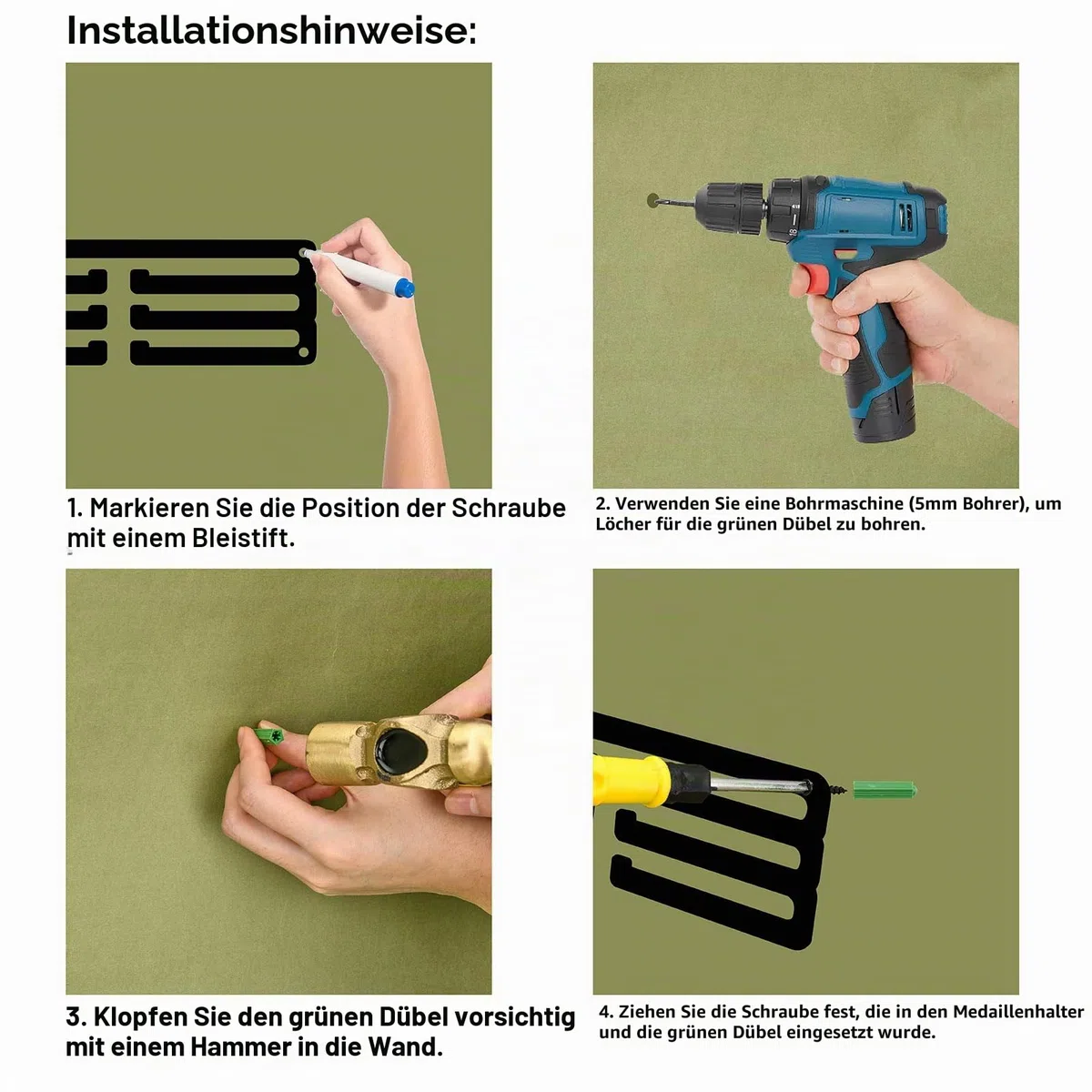 Installationshinweise:

1. Markieren Sie die Position der Schraube mit einem Bleistift.

2. Verwenden Sie eine Bohrmaschine (5mm Bohrer), um Löcher für die grünen Dübel zu bohren.

3. Klopfen Sie den grünen Dübel vorsichtig mit einem Hammer in die Wand.

4. Ziehen Sie die Schraube fest, die in den Medaillenhalter und die grünen Dübel eingesetzt wurde.