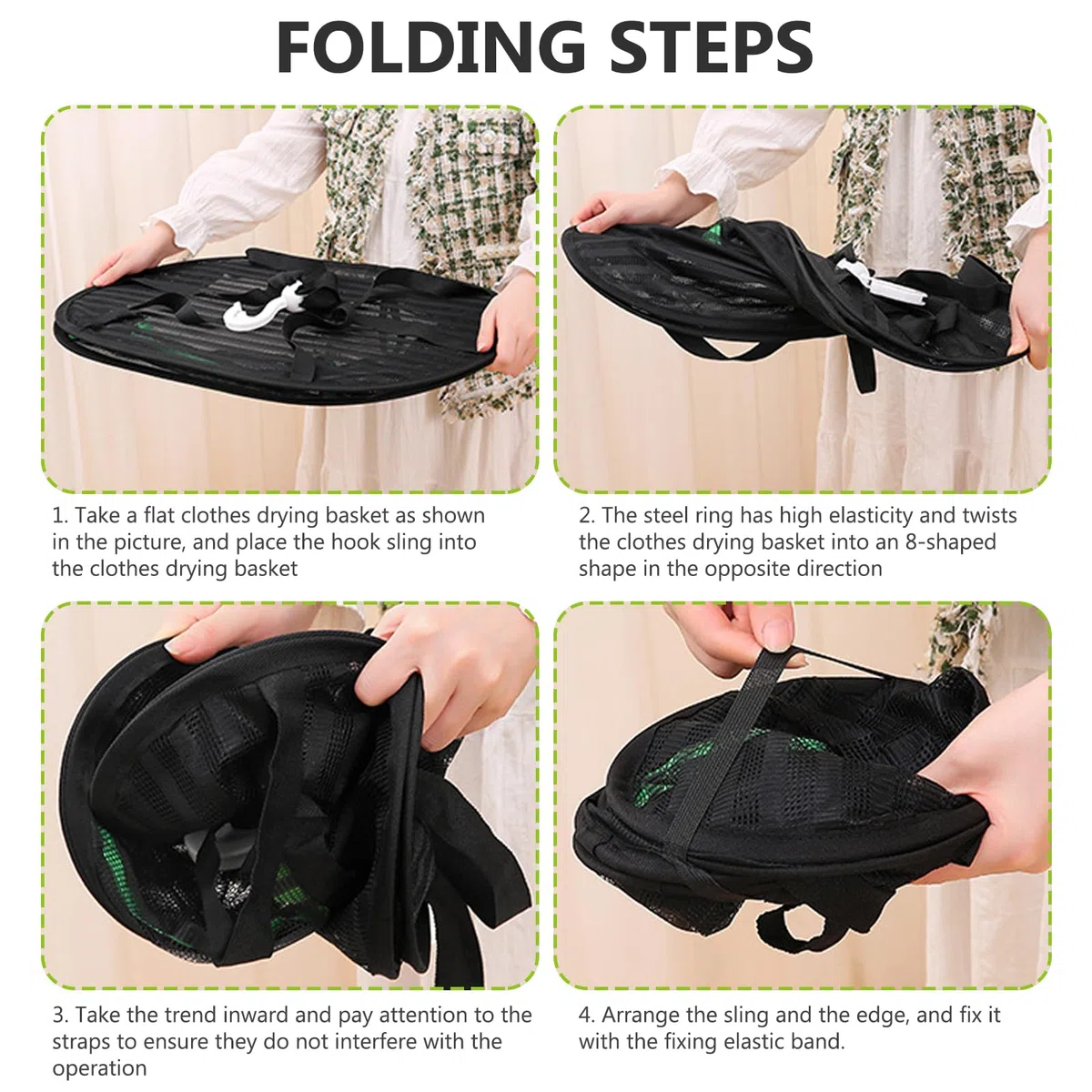 FOLDING STEPS

1. Take a flat clothes drying basket as shown in the picture, and place the hook sling into the clothes drying basket

2. The steel ring has high elasticity and twists the clothes drying basket into an 8-shaped shape in the opposite direction

3. Take the trend inward and pay attention to the straps to ensure they do not interfere with the operation

4. Arrange the sling and the edge, and fix it with the fixing elastic band.