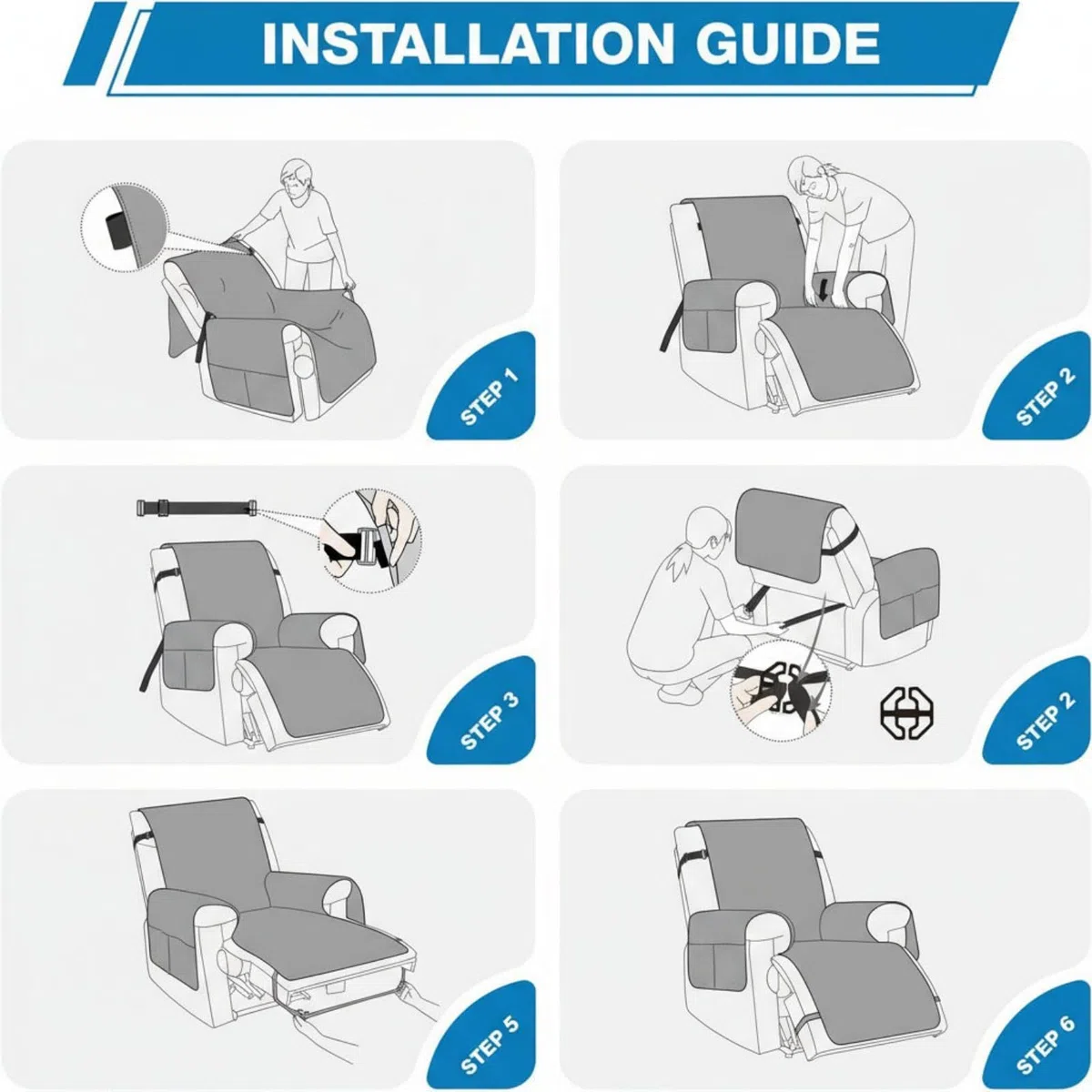 INSTALLATION GUIDE

STEP 1

STEP 2

STEP 3

STEP 2

STEP 5

STEP 6