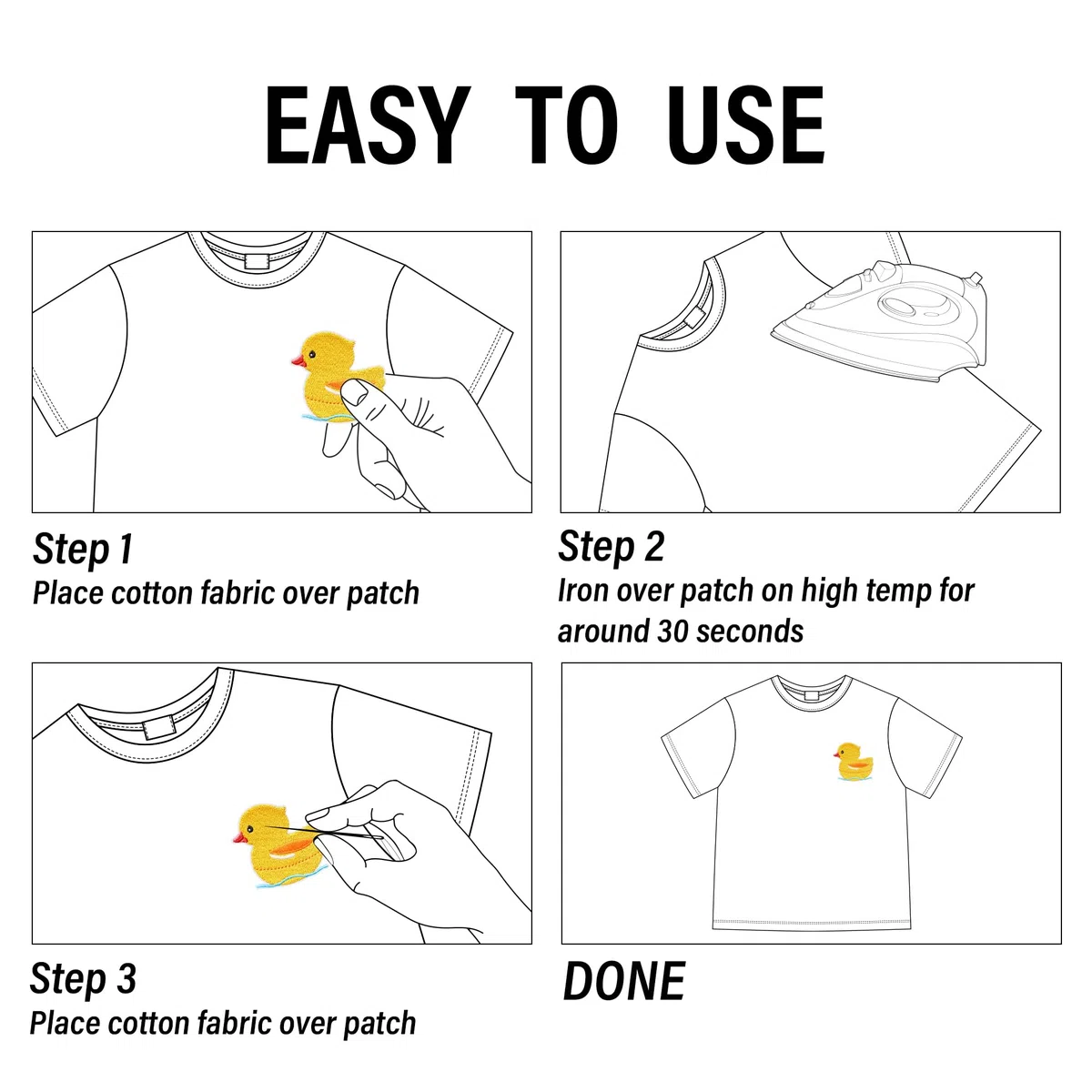 EASY TO USE

Step 1
Place cotton fabric over patch

Step 2
Iron over patch on high temp for around 30 seconds

Step 3
Place cotton fabric over patch

DONE