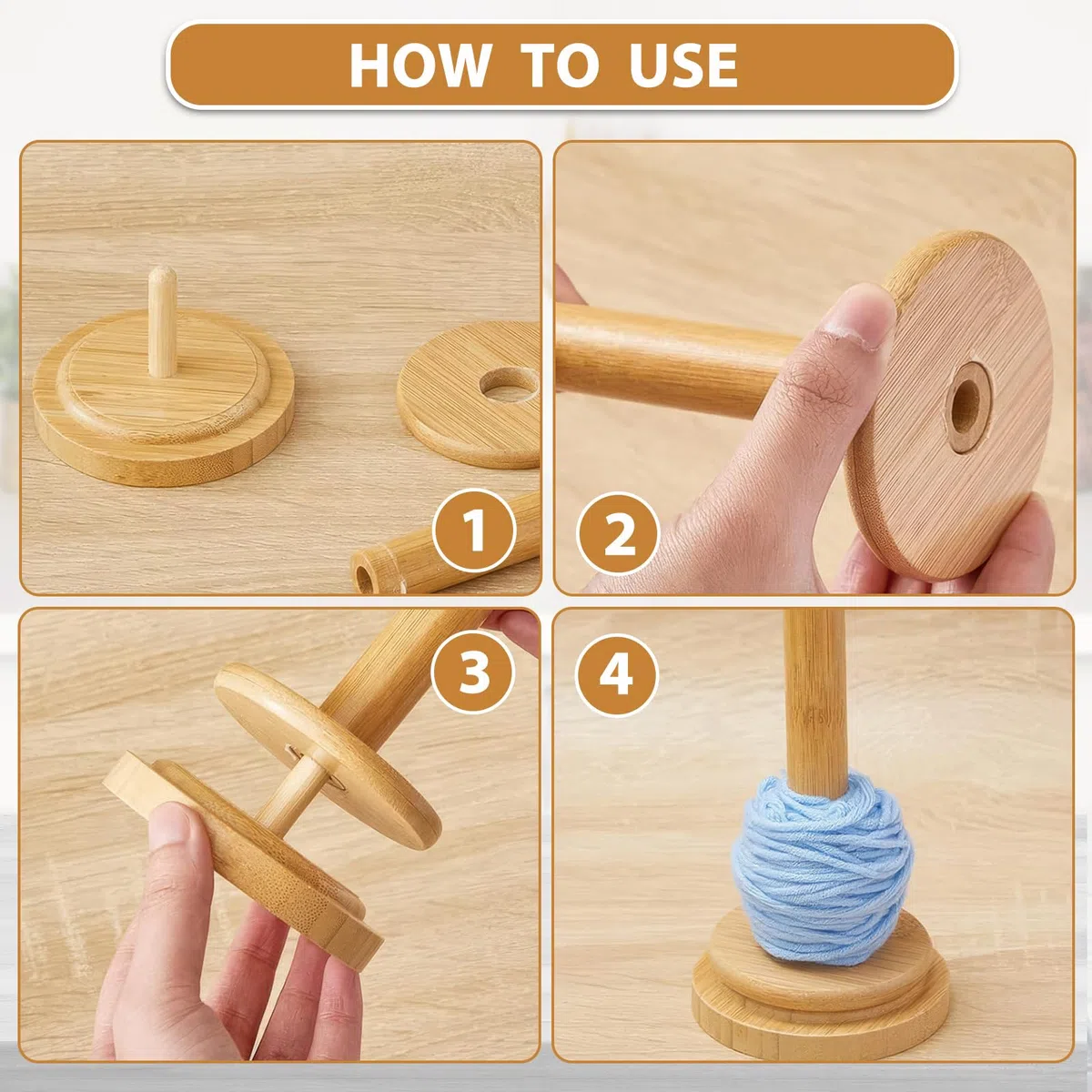 HOW TO USE

1

2

3

4