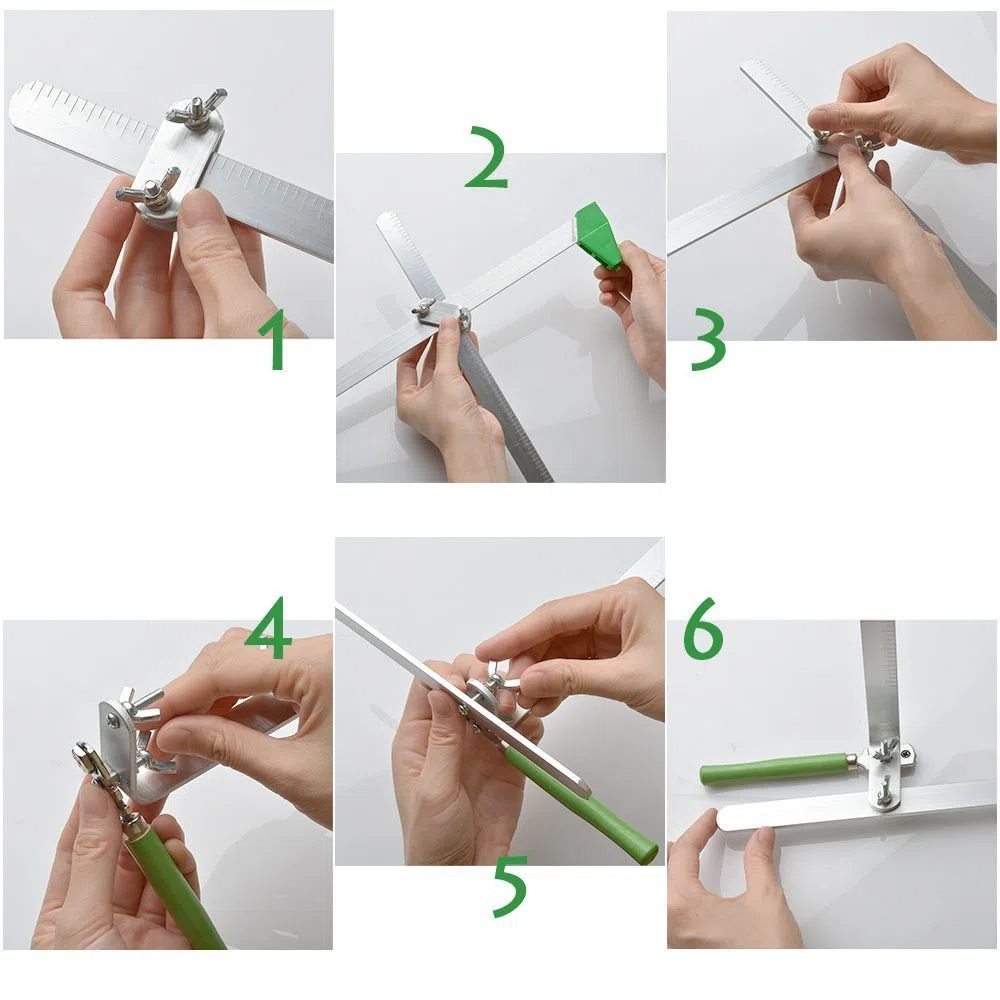 1

2

3

4

5

6