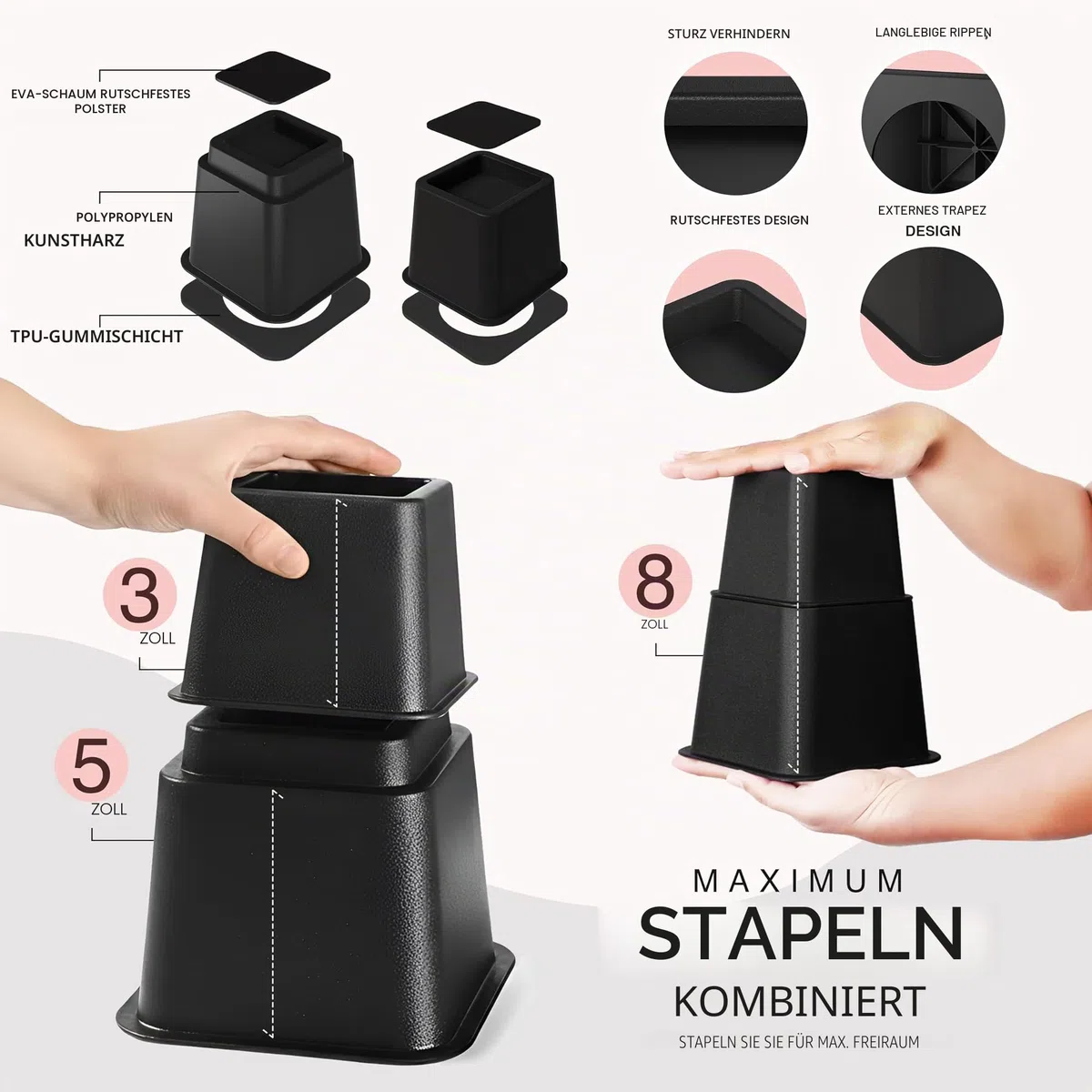 EVA-SCHAUM RUTSCHFESTES POLSTER

POLYPROPYLEN
KUNSTHARZ

TPU-GUMMISCHICHT

STURZ VERHINDERN

LANGLEBIGE RIPPEN

RUTSCHFESTES DESIGN

EXTERNES TRAPEZ
DESIGN

3
ZOLL

5
ZOLL

8
ZOLL

MAXIMUM
STAPELN
KOMBINIERT
STAPELN SIE SIE FÜR MAX. FREIRAUM