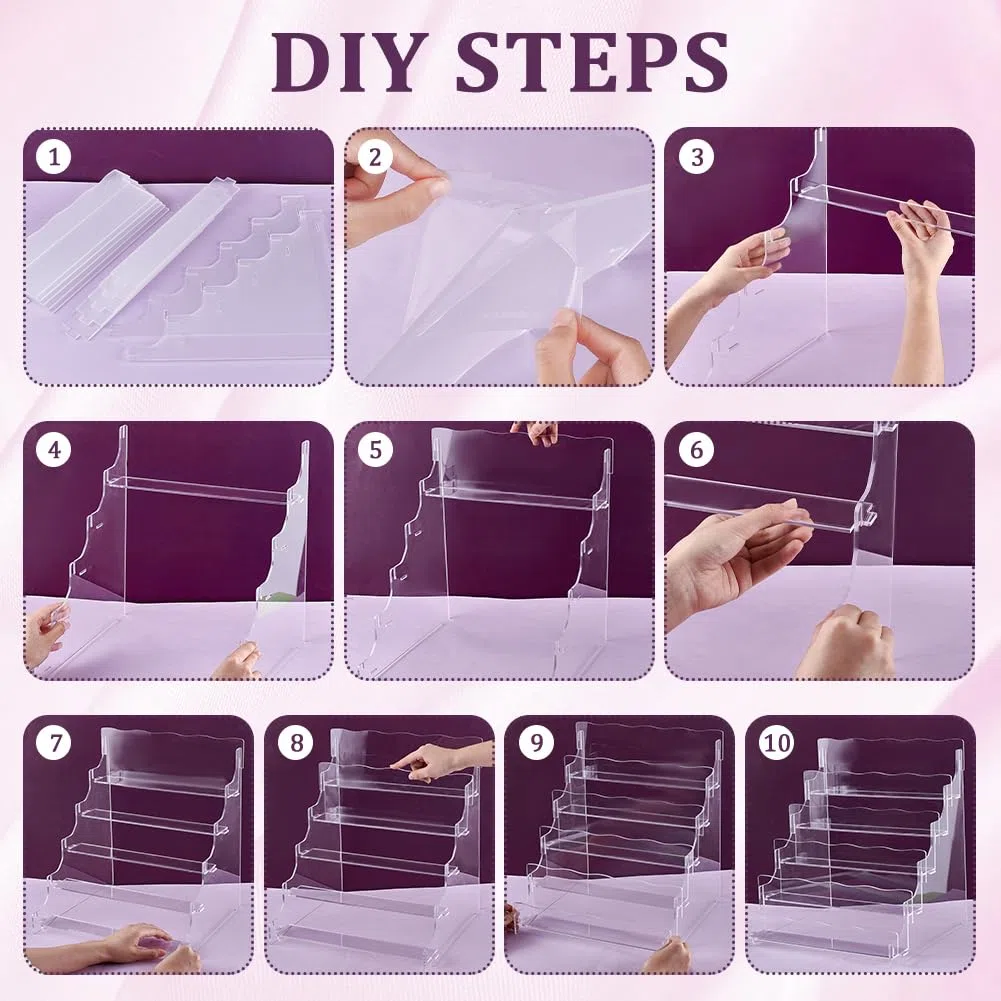 DIY STEPS

1

2

3

4

5

6

7

8

9

10