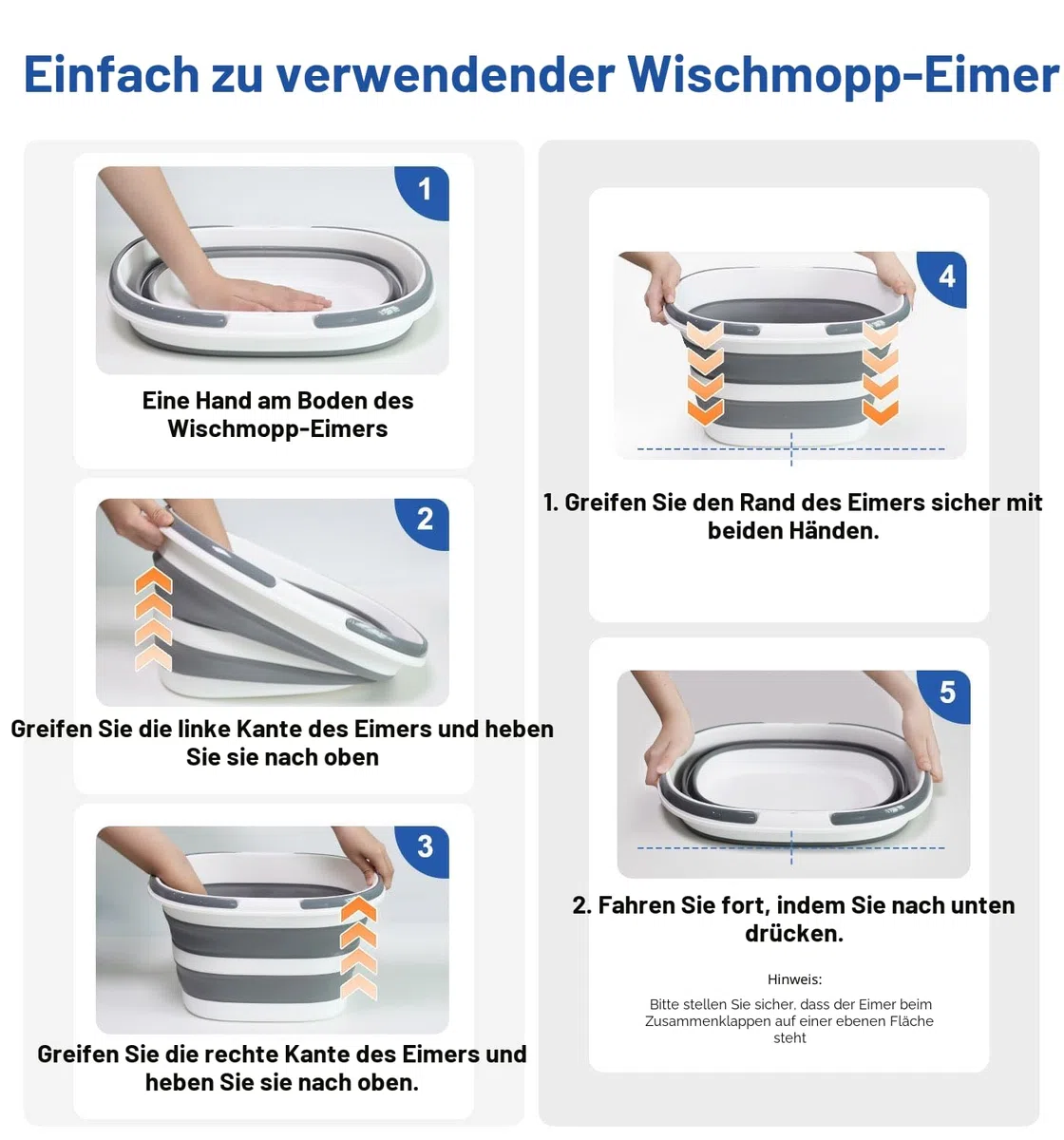 Einfach zu verwendender Wischmopp-Eimer

1

Eine Hand am Boden des Wischmopp-Eimers

2

Greifen Sie die linke Kante des Eimers und heben Sie sie nach oben

3

Greifen Sie die rechte Kante des Eimers und heben Sie sie nach oben.

4

1. Greifen Sie den Rand des Eimers sicher mit beiden Händen.

5

2. Fahren Sie fort, indem Sie nach unten drücken.

Hinweis:

Bitte stellen Sie sicher, dass der Eimer beim Zusammenklappen auf einer ebenen Fläche steht