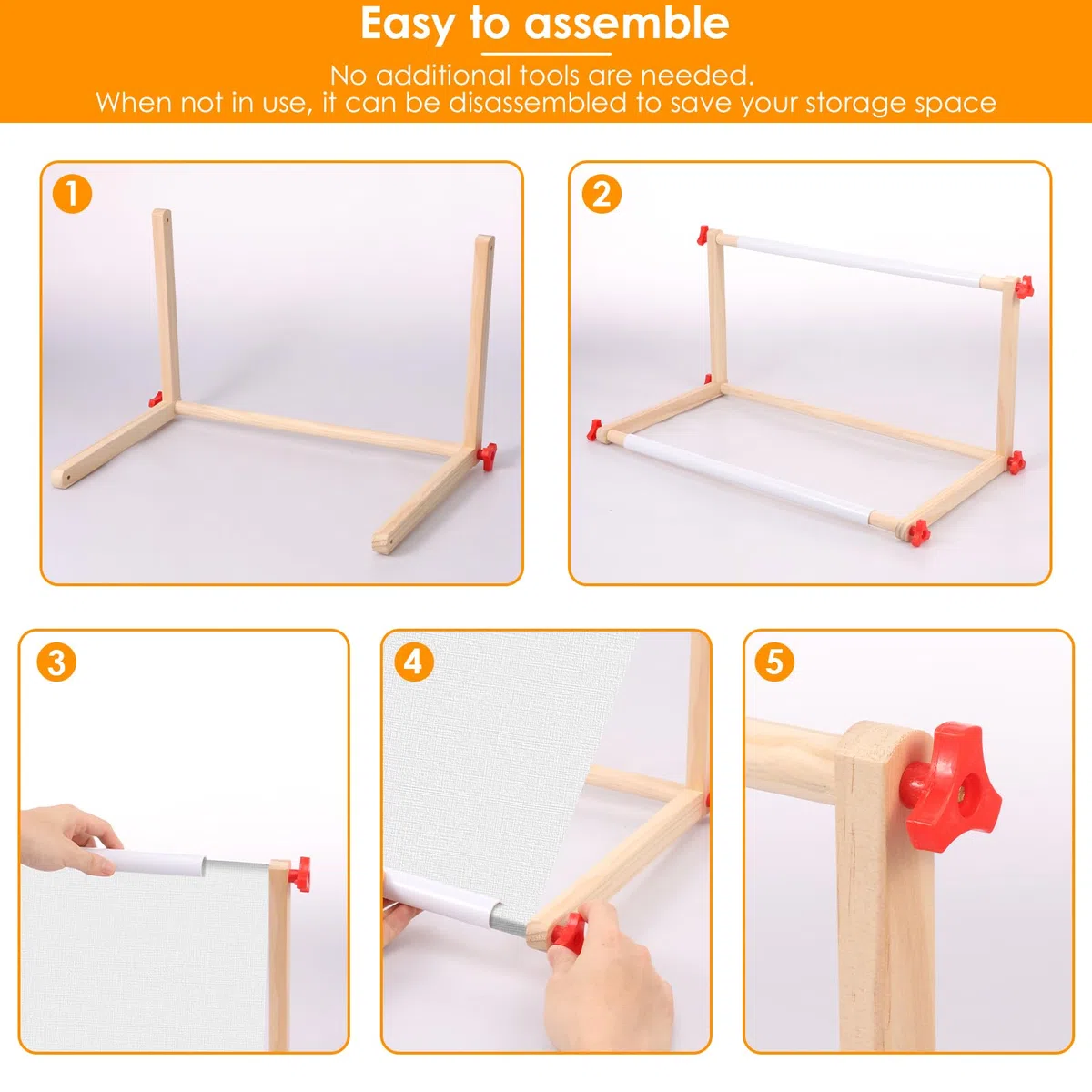 Easy to assemble

No additional tools are needed.
When not in use, it can be disassembled to save your storage space

1

2

3

4

5