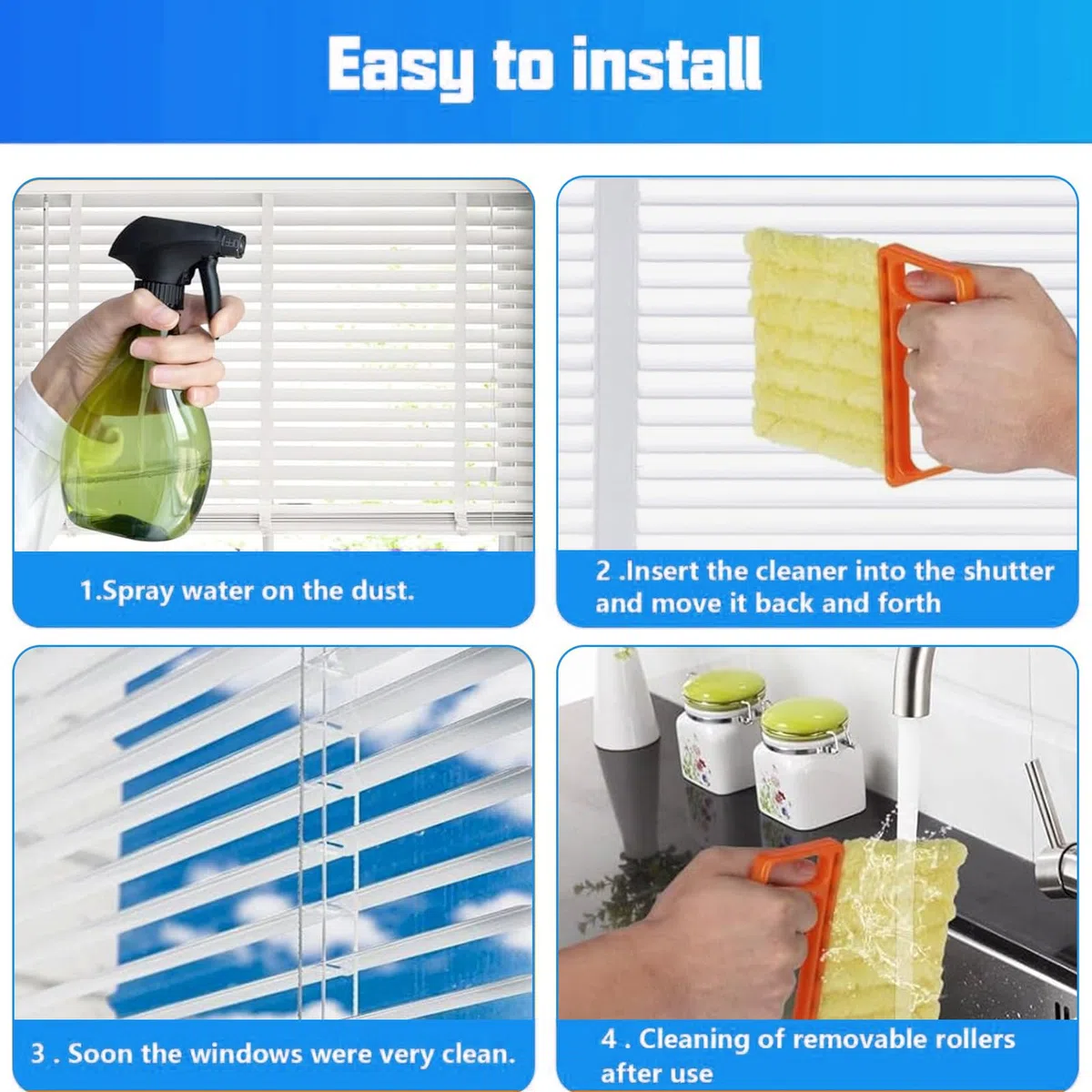 Easy to install

1.Spray water on the dust.

2 .Insert the cleaner into the shutter and move it back and forth

3 . Soon the windows were very clean.

4 . Cleaning of removable rollers after use