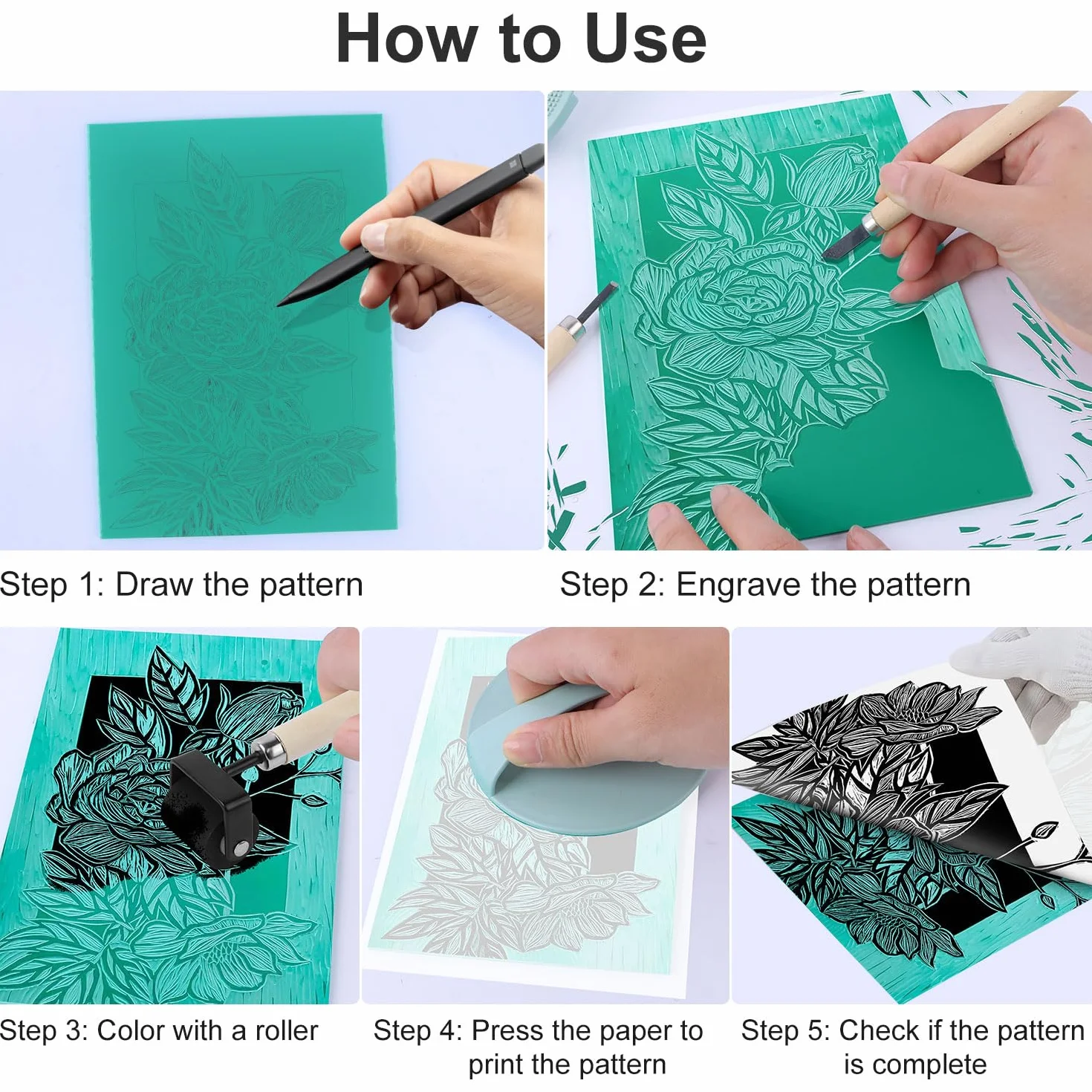 How to Use

Step 1: Draw the pattern

Step 2: Engrave the pattern

Step 3: Color with a roller

Step 4: Press the paper to print the pattern

Step 5: Check if the pattern is complete