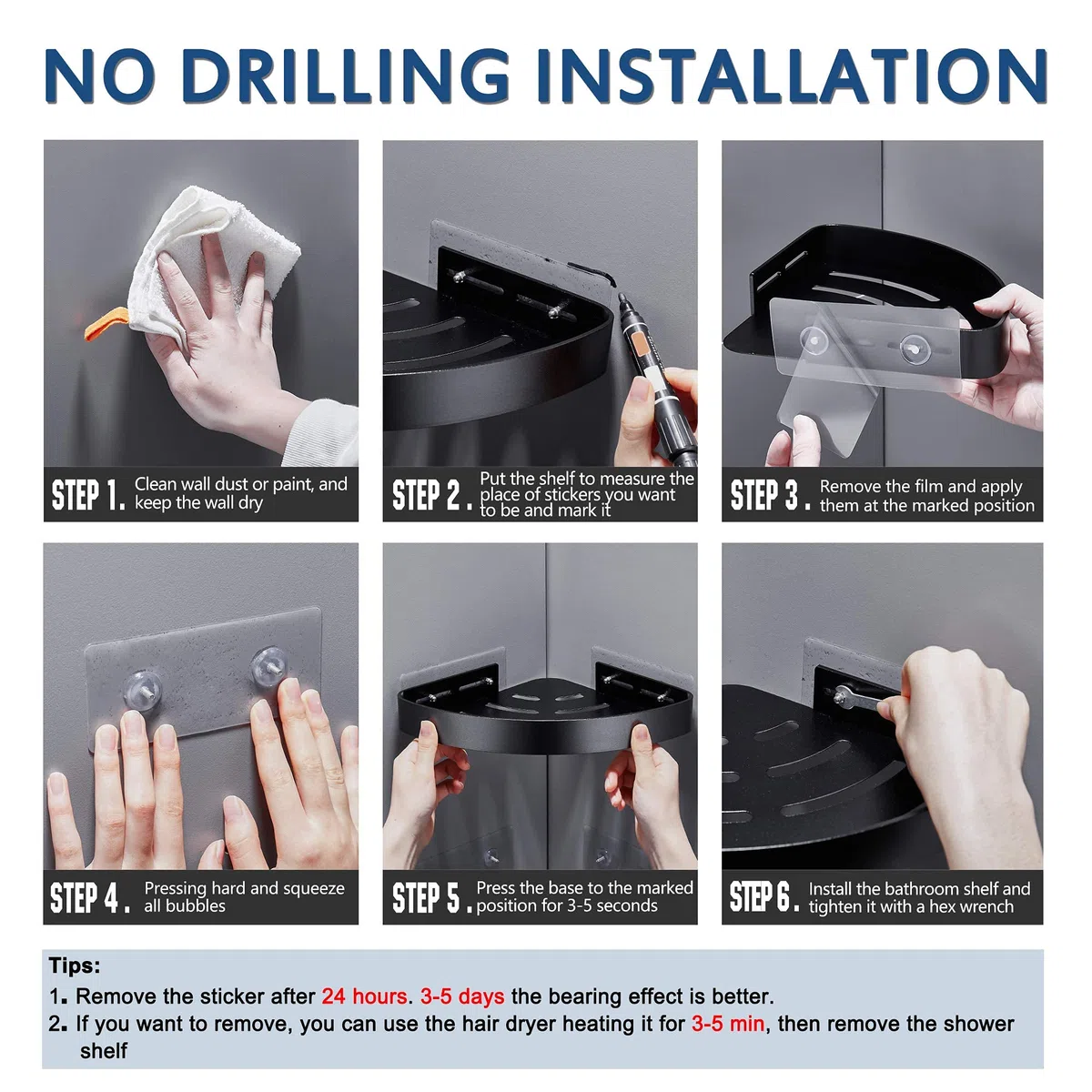 NO DRILLING INSTALLATION

STEP 1. Clean wall dust or paint, and keep the wall dry

STEP 2. Put the shelf to measure the place of stickers you want to be and mark it

STEP 3. Remove the film and apply them at the marked position

STEP 4. Pressing hard and squeeze all bubbles

STEP 5. Press the base to the marked position for 3-5 seconds

STEP 6. Install the bathroom shelf and tighten it with a hex wrench

Tips:
1. Remove the sticker after 24 hours. 3-5 days the bearing effect is better.
2. If you want to remove, you can use the hair dryer heating it for 3-5 min, then remove the shower shelf