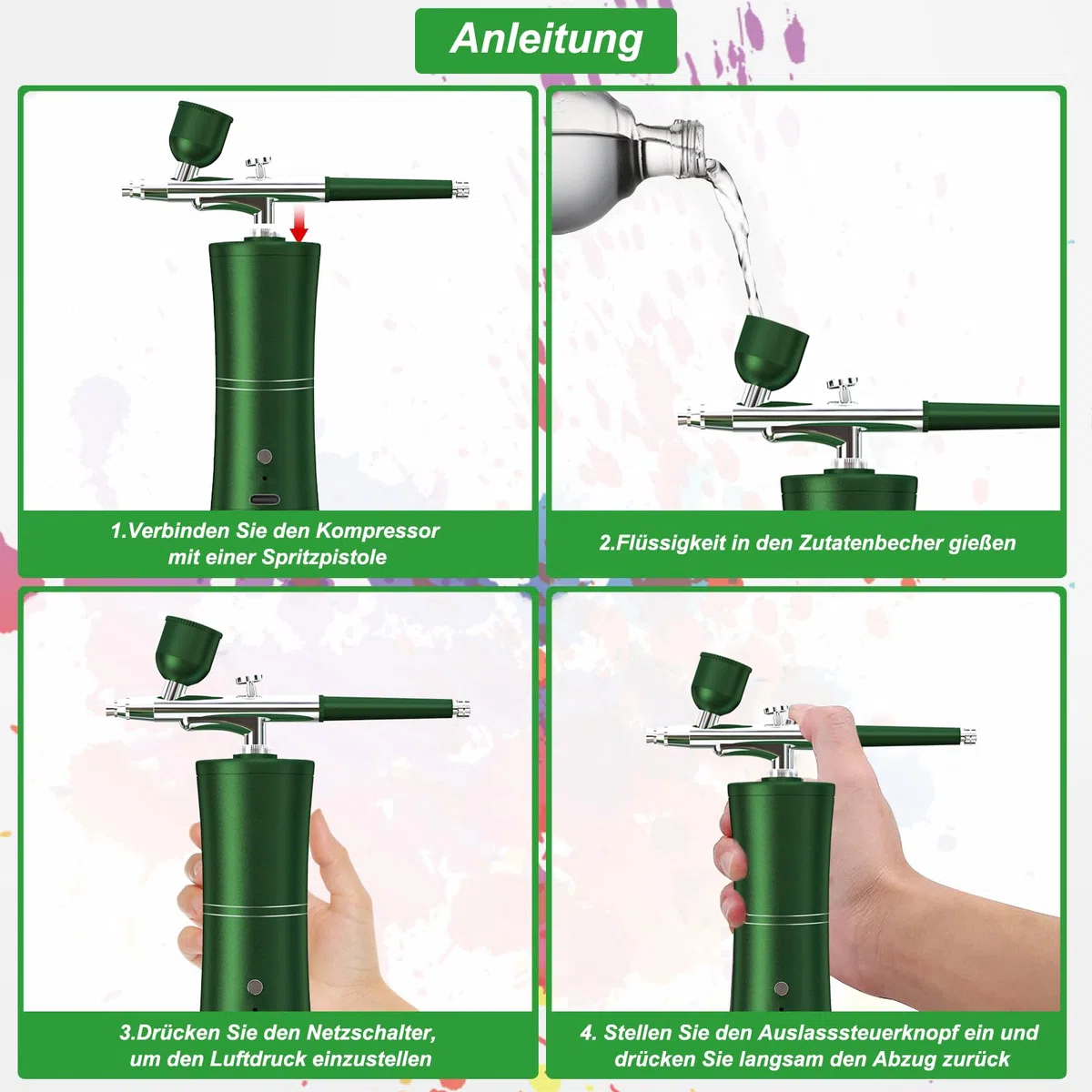 Anleitung

1.Verbinden Sie den Kompressor mit einer Spritzpistole

2.Flüssigkeit in den Zutatenbecher gießen

3.Drücken Sie den Netzschalter, um den Luftdruck einzustellen

4. Stellen Sie den Auslasssteuerknopf ein und drücken Sie langsam den Abzug zurück