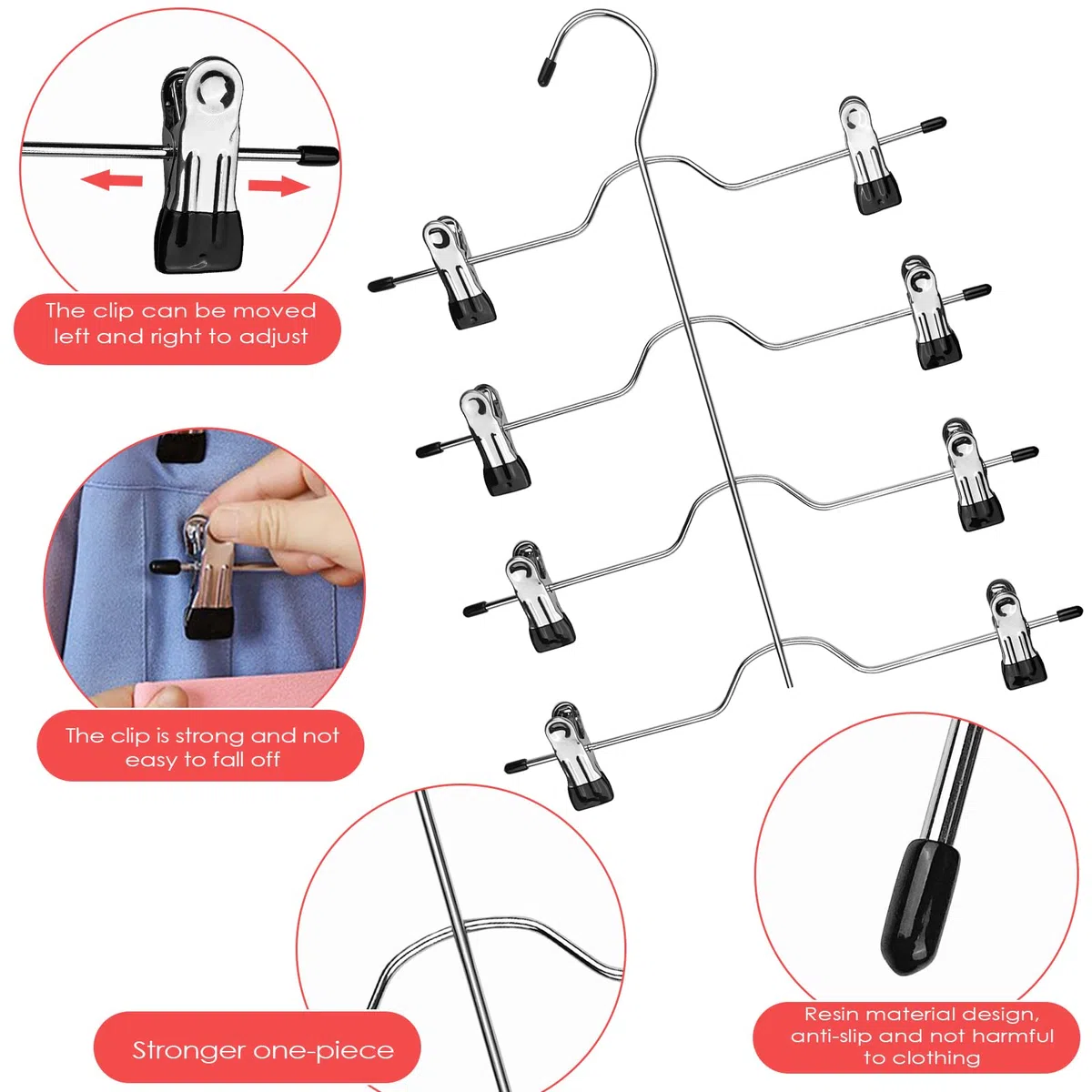 The clip can be moved left and right to adjust

The clip is strong and not easy to fall off

Stronger one-piece

Resin material design, anti-slip and not harmful to clothing