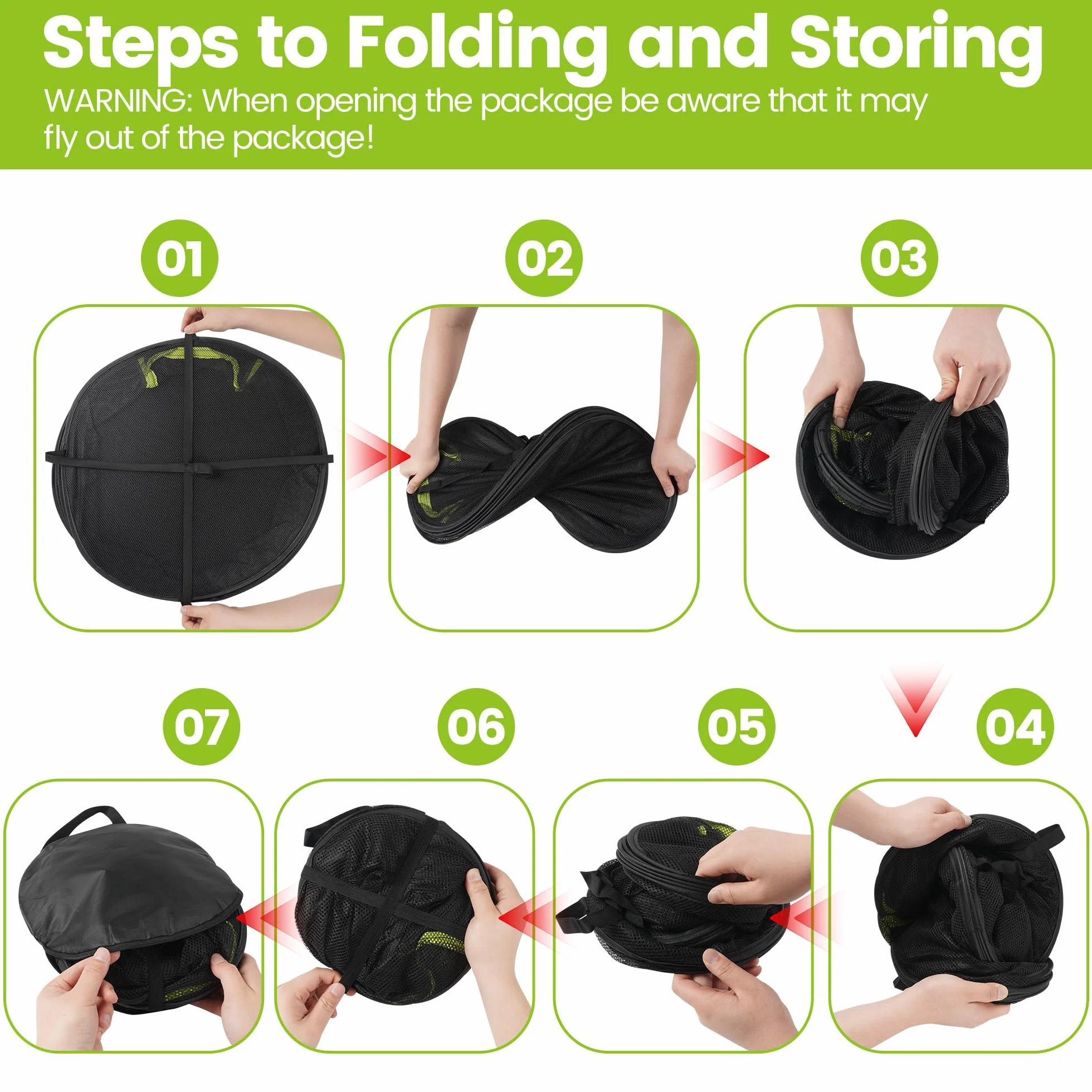 Steps to Folding and Storing

WARNING: When opening the package be aware that it may fly out of the package!

01

02

03

07

06

05

04