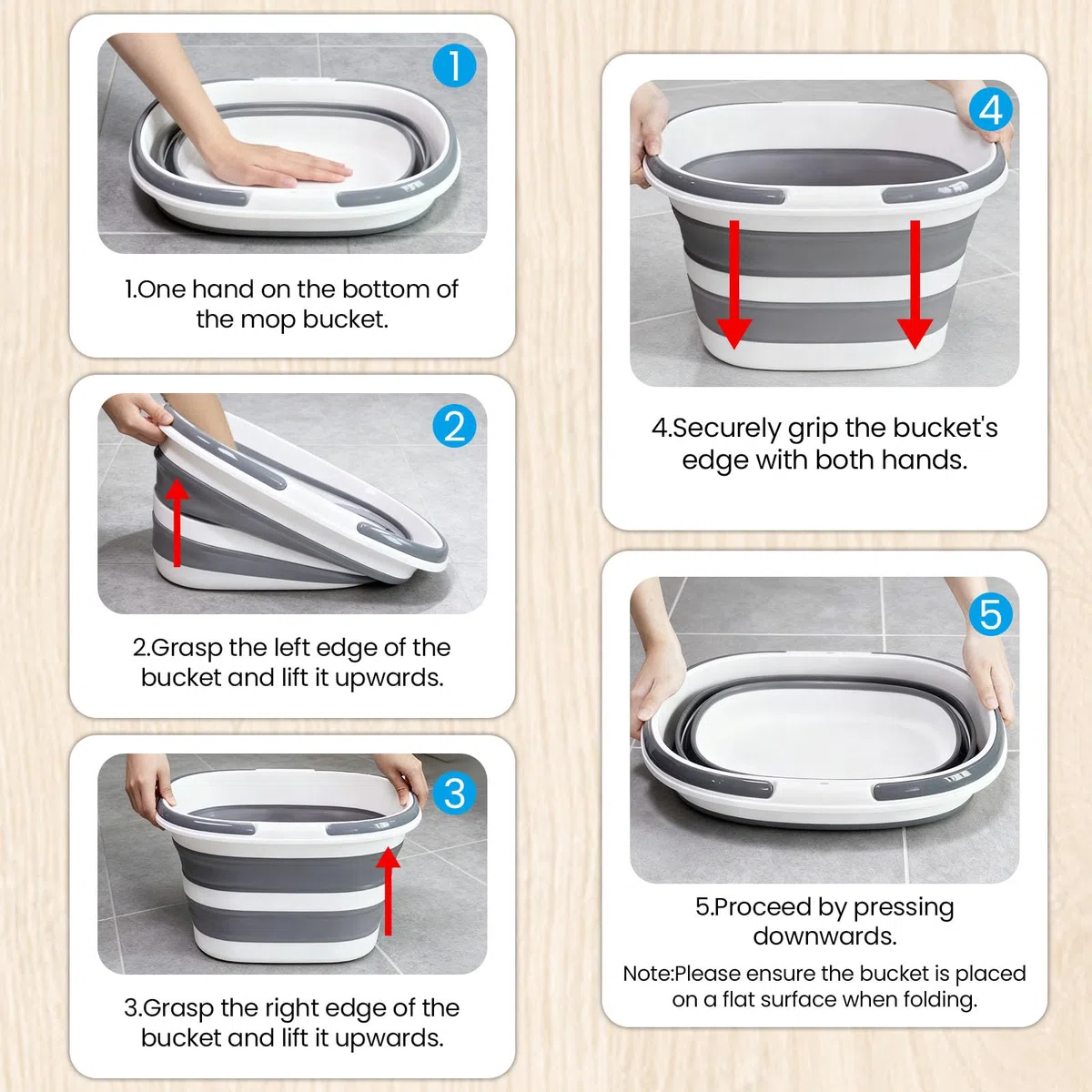 1

1.One hand on the bottom of the mop bucket.

2

2.Grasp the left edge of the bucket and lift it upwards.

3

3.Grasp the right edge of the bucket and lift it upwards.

4

4.Securely grip the bucket's edge with both hands.

5

5.Proceed by pressing downwards.

Note:Please ensure the bucket is placed on a flat surface when folding.