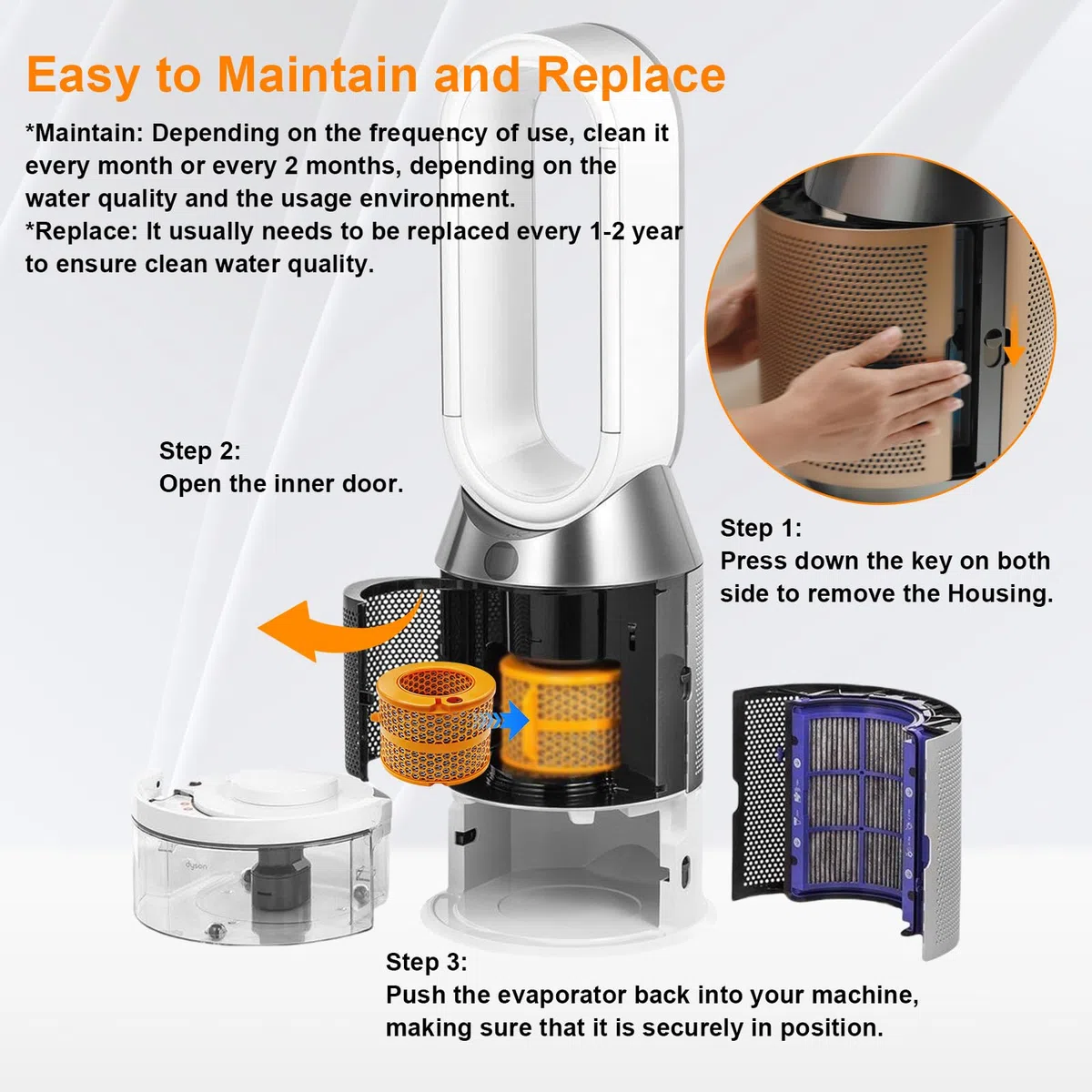 Easy to Maintain and Replace

*Maintain: Depending on the frequency of use, clean it every month or every 2 months, depending on the water quality and the usage environment.
*Replace: It usually needs to be replaced every 1-2 year to ensure clean water quality.

Step 2:
Open the inner door.

Step 1:
Press down the key on both side to remove the Housing.

dyson

Step 3:
Push the evaporator back into your machine, making sure that it is securely in position.