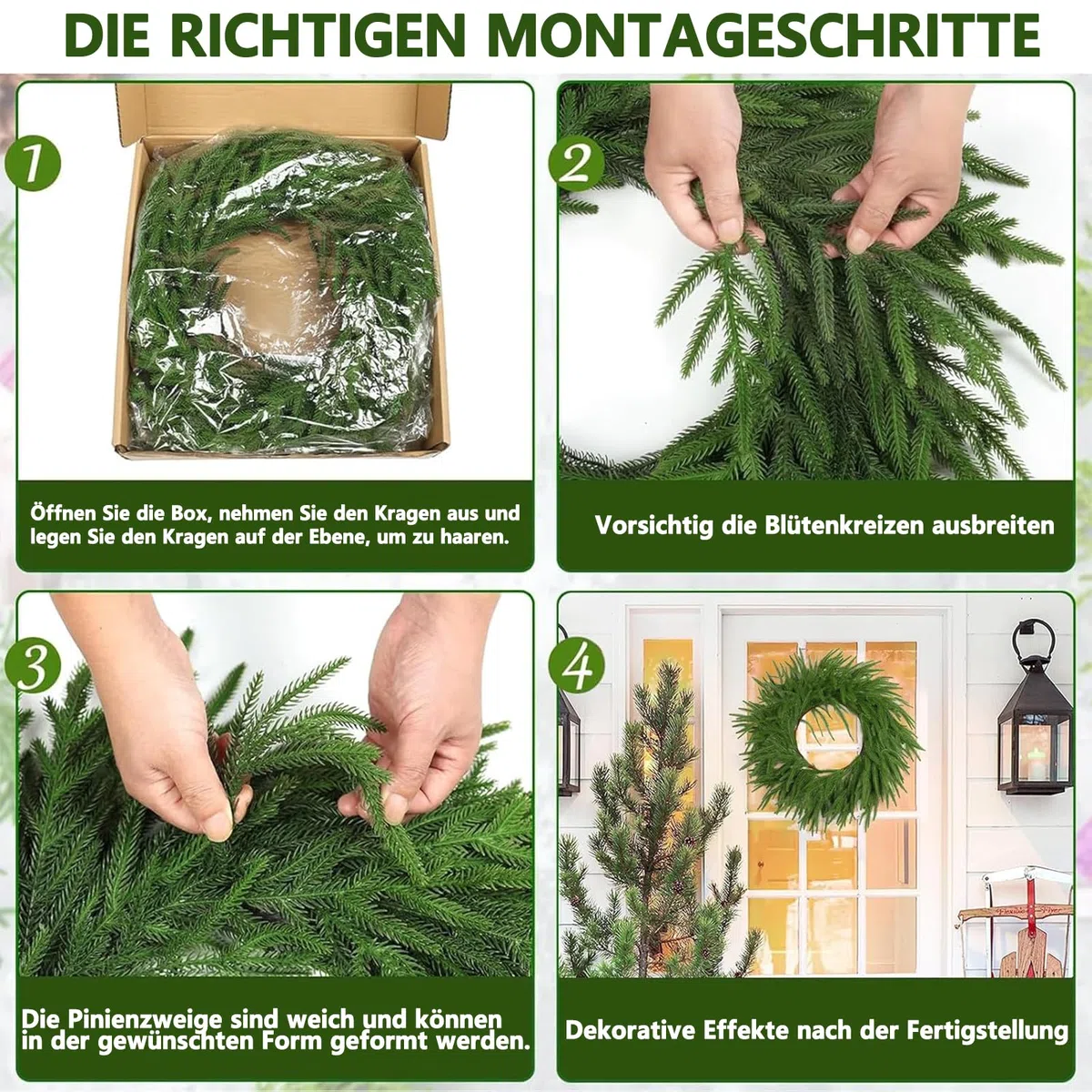 DIE RICHTIGEN MONTAGESCHRITTE

1

Öffnen Sie die Box, nehmen Sie den Kragen aus und legen Sie den Kragen auf der Ebene, um zu haaren.

2

Vorsichtig die Blütenkreizen ausbreiten

3

Die Pinienzweige sind weich und können in der gewünschten Form geformt werden.

4

Dekorative Effekte nach der Fertigstellung